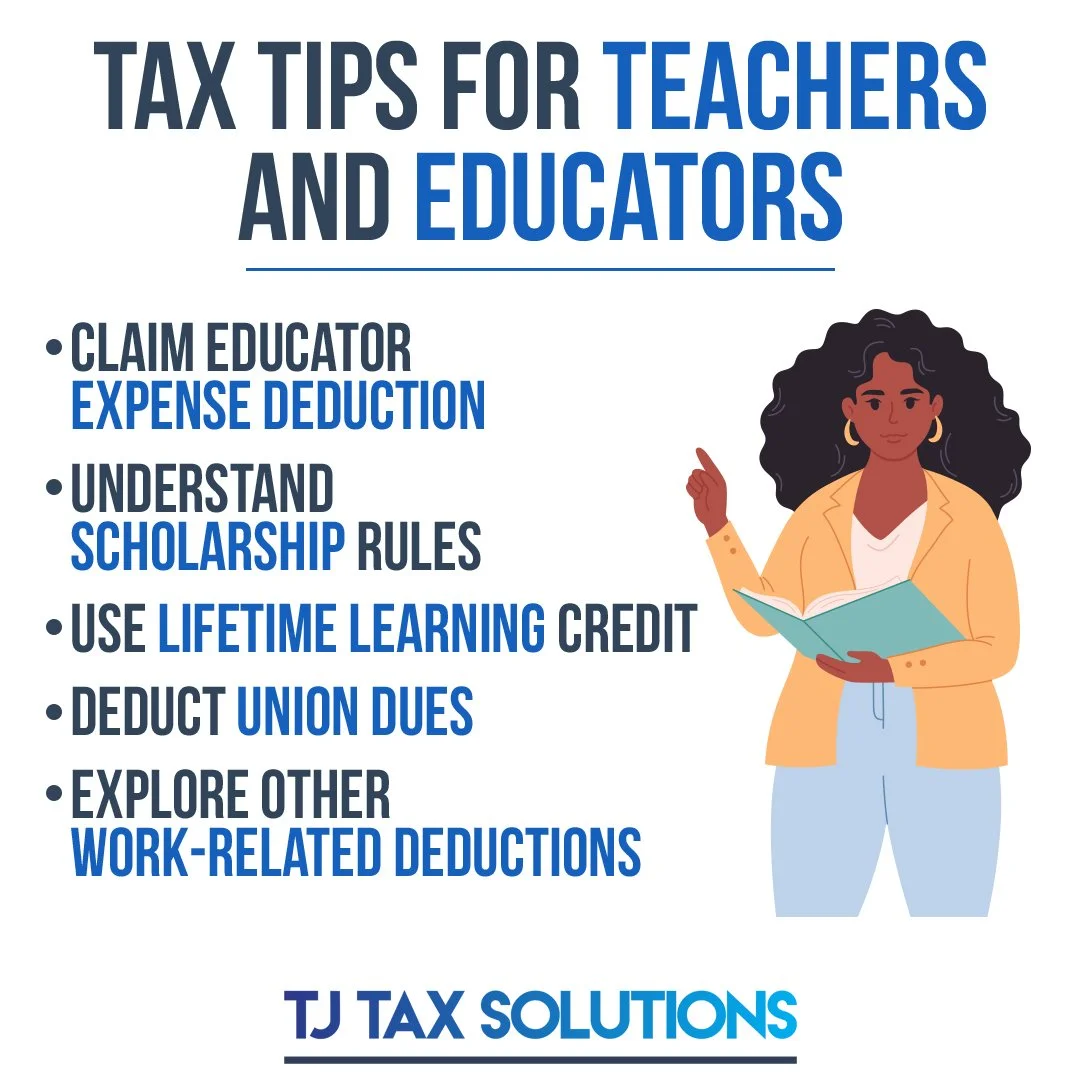 TAX TIPS FOR TEACHERS AND EDUCATORS

• CLAIM EDUCATOR EXPENSE DEDUCTION

• UNDERSTAND SCHOLARSHIP RULES

• USE LIFETIME LEARNING CREDIT

• DEDUCT UNION DUES

• EXPLORE OTHER WORK-RELATED DEDUCTIONS

TJ TAX SOLUTIONS