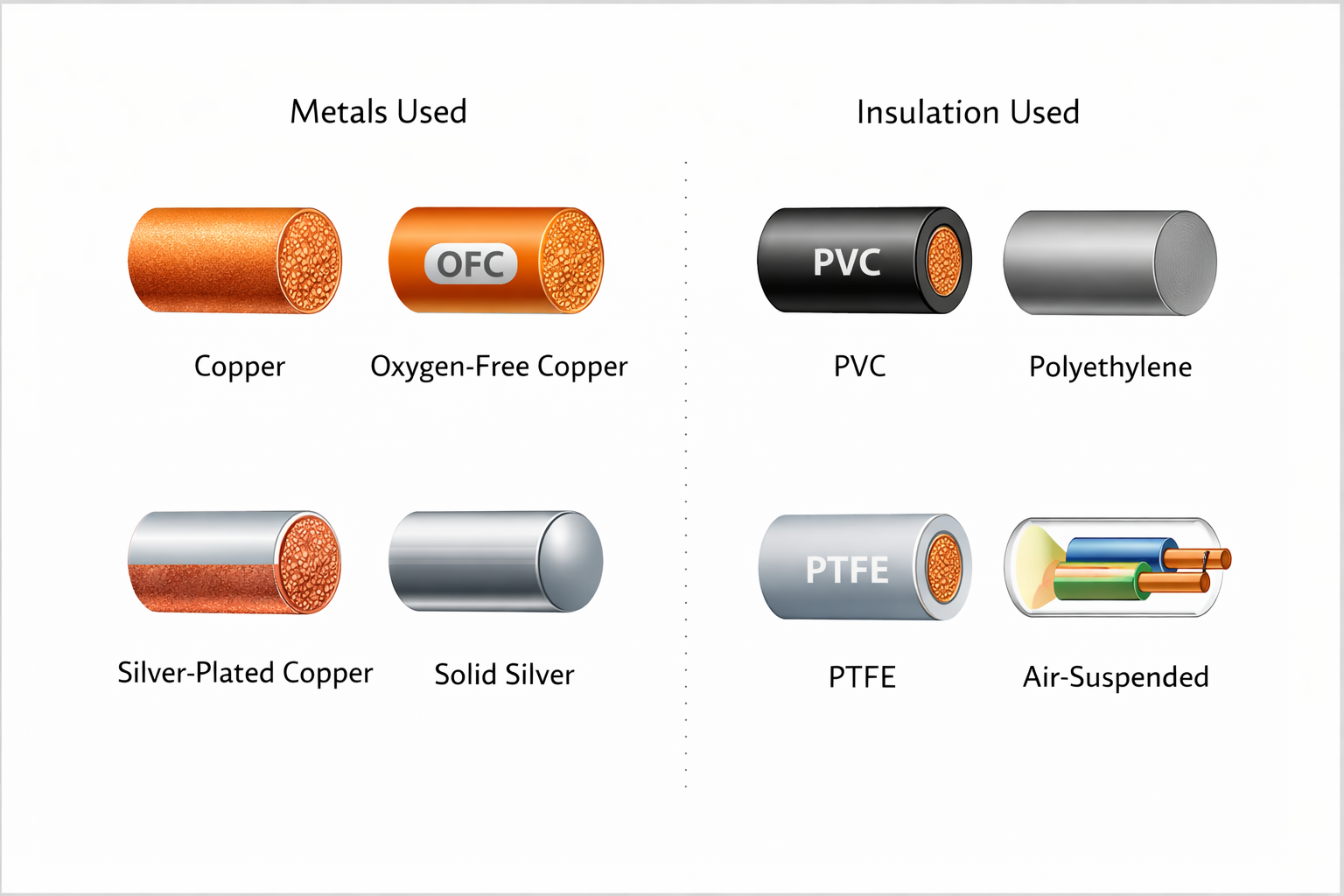 Metals Used

OFC

Copper

Oxygen-Free Copper

Silver-Plated Copper

Solid Silver

Insulation Used

PVC

PVC

Polyethylene

PTFE

PTFE

Air-Suspended