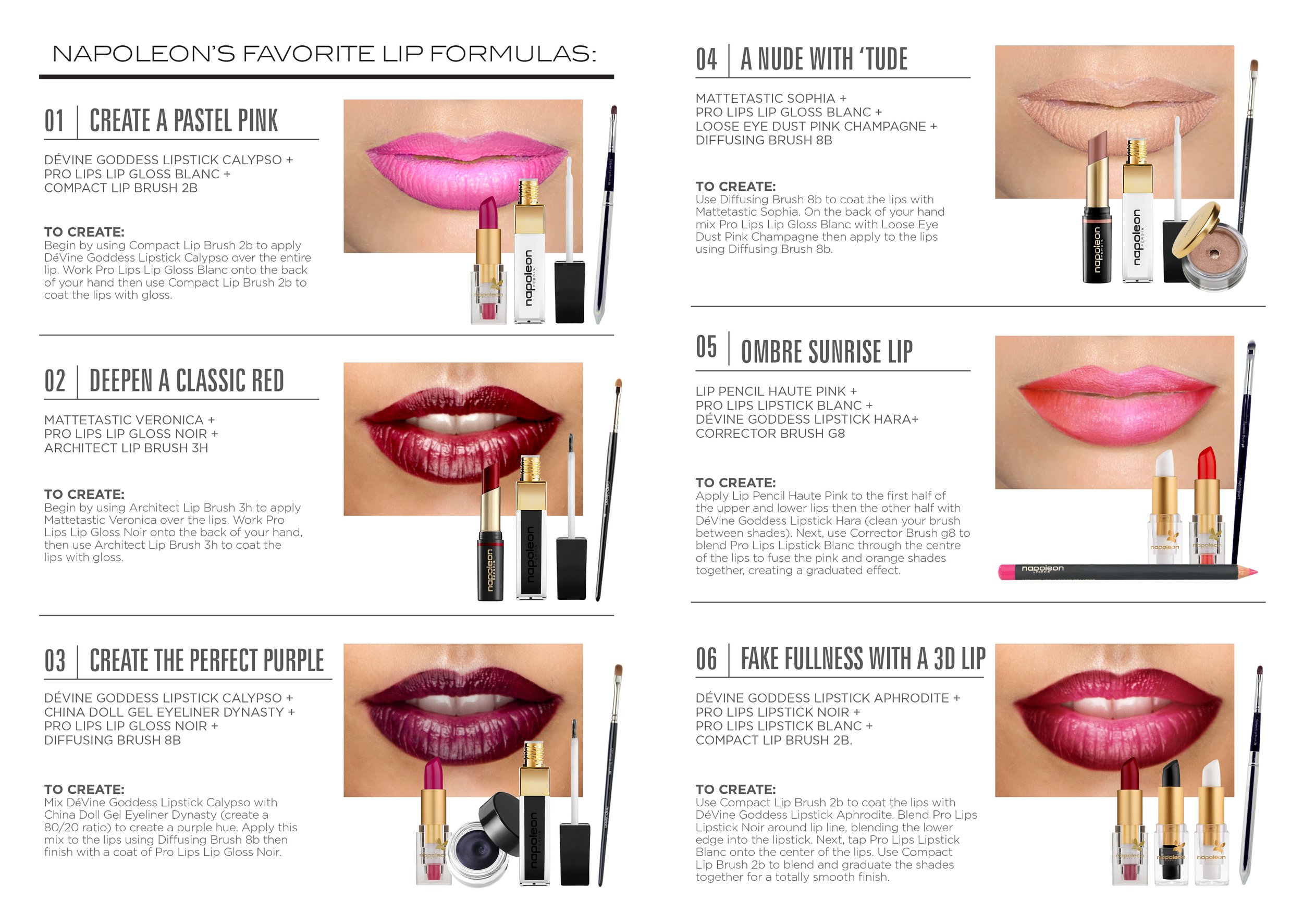 NAPOLEON'S FAVORITE LIP FORMULAS:

01 | CREATE A PASTEL PINK

DÉVINE GODDESS LIPSTICK CALYPSO +
PRO LIPS LIP GLOSS BLANC +
COMPACT LIP BRUSH 2B

TO CREATE:
Begin by using Compact Lip Brush 2b to apply DéVine Goddess Lipstick Calypso over the entire lip. Work Pro Lips Lip Gloss Blanc onto the back of your hand then use Compact Lip Brush 2b to coat the lips with gloss.

napoleon

napoleon

02 | DEEPEN A CLASSIC RED

MATTETASTIC VERONICA +
PRO LIPS LIP GLOSS NOIR +
ARCHITECT LIP BRUSH 3H

TO CREATE:
Begin by using Architect Lip Brush 3h to apply Mattetastic Veronica over the lips. Work Pro Lips Lip Gloss Noir onto the back of your hand, then use Architect Lip Brush 3h to coat the lips with gloss.

napoleon

napoleon

03 | CREATE THE PERFECT PURPLE

DÉVINE GODDESS LIPSTICK CALYPSO +
CHINA DOLL GEL EYELINER DYNASTY +
PRO LIPS LIP GLOSS NOIR +
DIFFUSING BRUSH 8B

TO CREATE:
Mix DéVine Goddess Lipstick Calypso with China Doll Gel Eyeliner Dynasty (create a 80/20 ratio) to create a purple hue. Apply this mix to the lips using Diffusing Brush 8b then finish with a coat of Pro Lips Lip Gloss Noir.

napoleon

napoleon

04 | A NUDE WITH 'TUDE

MATTETASTIC SOPHIA +
PRO LIPS LIP GLOSS BLANC +
LOOSE EYE DUST PINK CHAMPAGNE +
DIFFUSING BRUSH 8B

TO CREATE:
Use Diffusing Brush 8b to coat the lips with Mattetastic Sophia. On the back of your hand mix Pro Lips Lip Gloss Blanc with Loose Eye Dust Pink Champagne then apply to the lips using Diffusing Brush 8b.

napoleon

napoleon

05 | OMBRE SUNRISE LIP

LIP PENCIL HAUTE PINK +
PRO LIPS LIPSTICK BLANC +
DÉVINE GODDESS LIPSTICK HARA+
CORRECTOR BRUSH G8

TO CREATE:
Apply Lip Pencil Haute Pink to the first half of the upper and lower lips then the other half with DéVine Goddess Lipstick Hara (clean your brush between shades). Next, use Corrector Brush g8 to blend Pro Lips Lipstick Blanc through the centre of the lips to fuse the pink and orange shades together, creating a graduated effect.

napoleon

napoleon

napoleon

06 | FAKE FULLNESS WITH A 3D LIP

DÉVINE GODDESS LIPSTICK APHRODITE +
PRO LIPS LIPSTICK NOIR +
PRO LIPS LIPSTICK BLANC +
COMPACT LIP BRUSH 2B.

TO CREATE:
Use Compact Lip Brush 2b to coat the lips with DéVine Goddess Lipstick Aphrodite. Blend Pro Lips Lipstick Noir around lip line, blending the lower edge into the lipstick. Next, tap Pro Lips Lipstick Blanc onto the center of the lips. Use Compact Lip Brush 2b to blend and graduate the shades together for a totally smooth finish.

napoleon

napoleon

napoleon