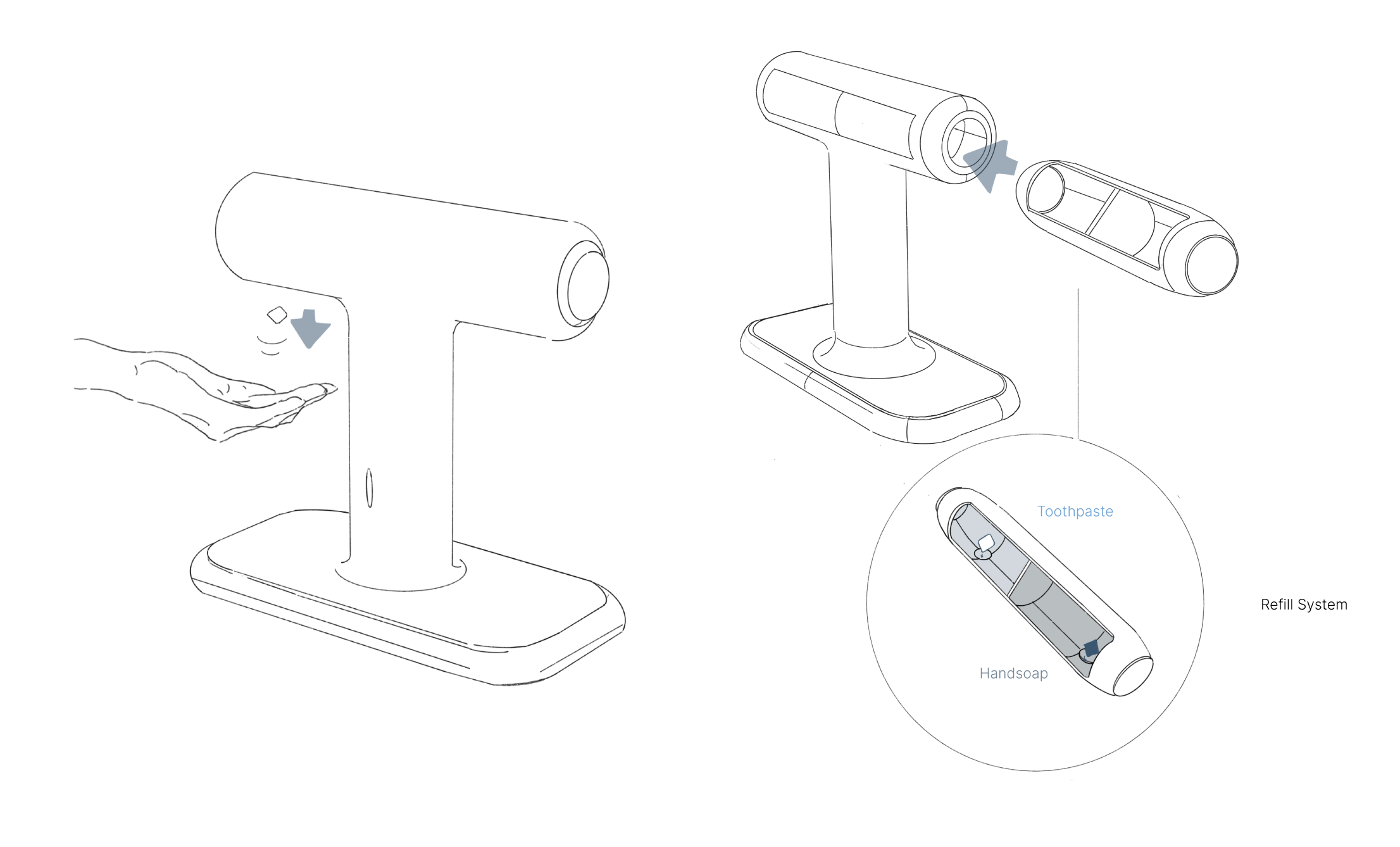 Toothpaste

Handsoap

Refill System