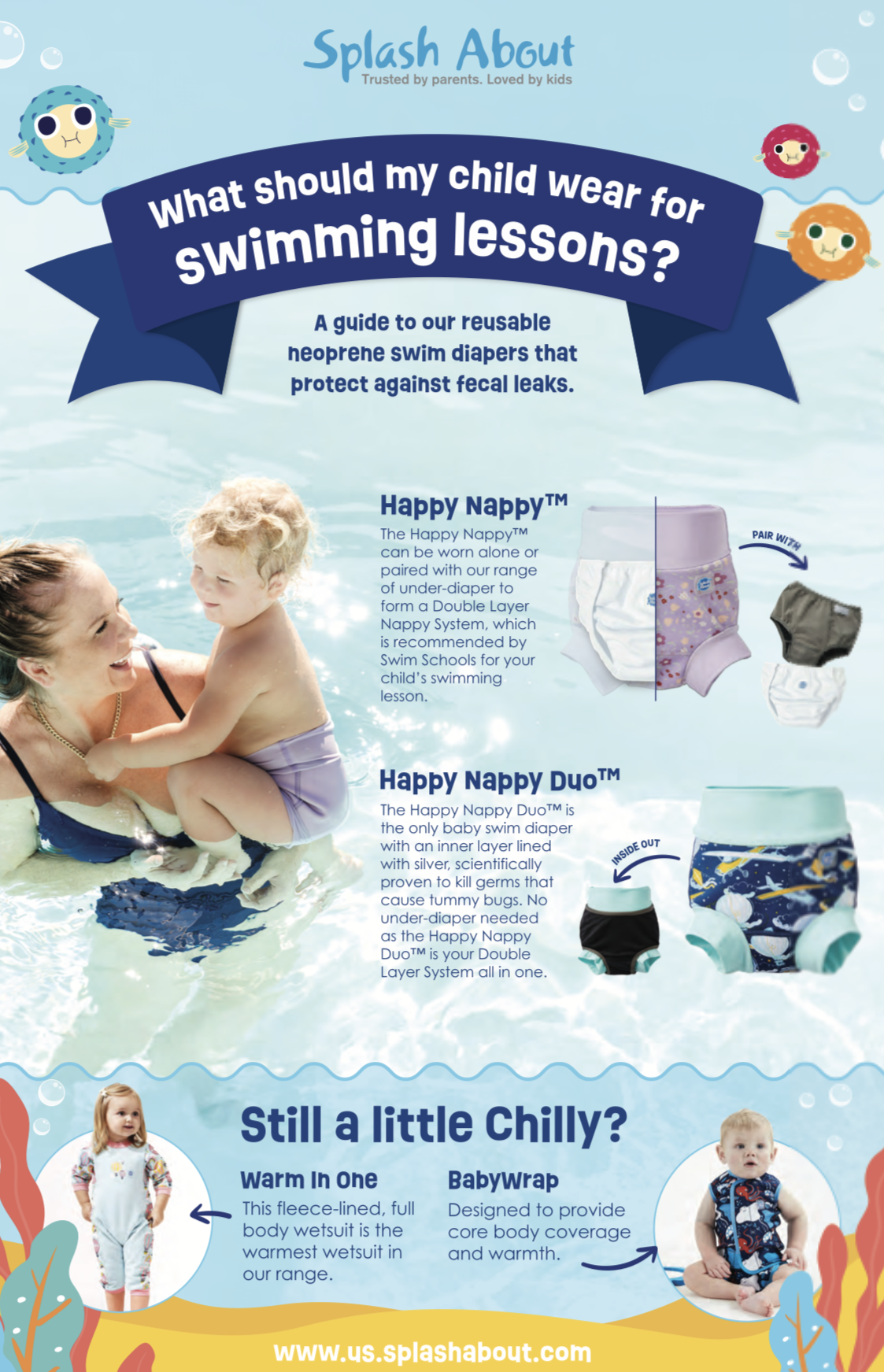 Splash About
Trusted by parents. Loved by kids

What should my child wear for swimming lessons?

A guide to our reusable neoprene swim diapers that protect against fecal leaks.

Happy Nappy™
The Happy Nappy™ can be worn alone or paired with our range of under-diaper to form a Double Layer Nappy System, which is recommended by Swim Schools for your child's swimming lesson.

PAIR WITH

Happy Nappy Duo™
The Happy Nappy Duo™ is the only baby swim diaper with an inner layer lined with silver, scientifically proven to kill germs that cause tummy bugs. No under-diaper needed as the Happy Nappy Duo™ is your Double Layer System all in one.

INSIDE OUT

Still a little Chilly?

Warm In One
This fleece-lined, full body wetsuit is the warmest wetsuit in our range.

BabyWrap
Designed to provide core body coverage and warmth.

www.us.splashabout.com