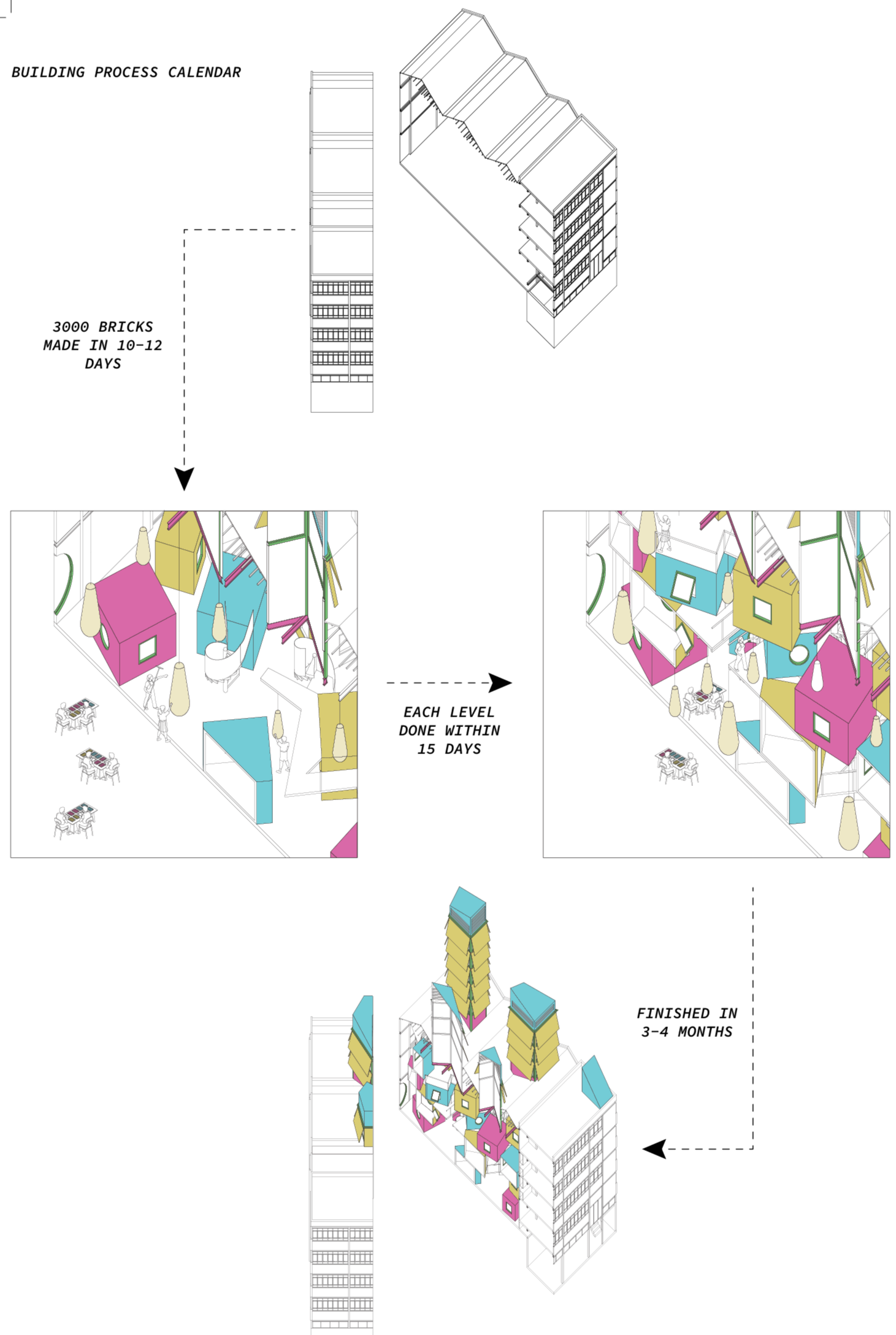 BUILDING PROCESS CALENDAR

3000 BRICKS MADE IN 10-12 DAYS

EACH LEVEL DONE WITHIN 15 DAYS

FINISHED IN 3-4 MONTHS