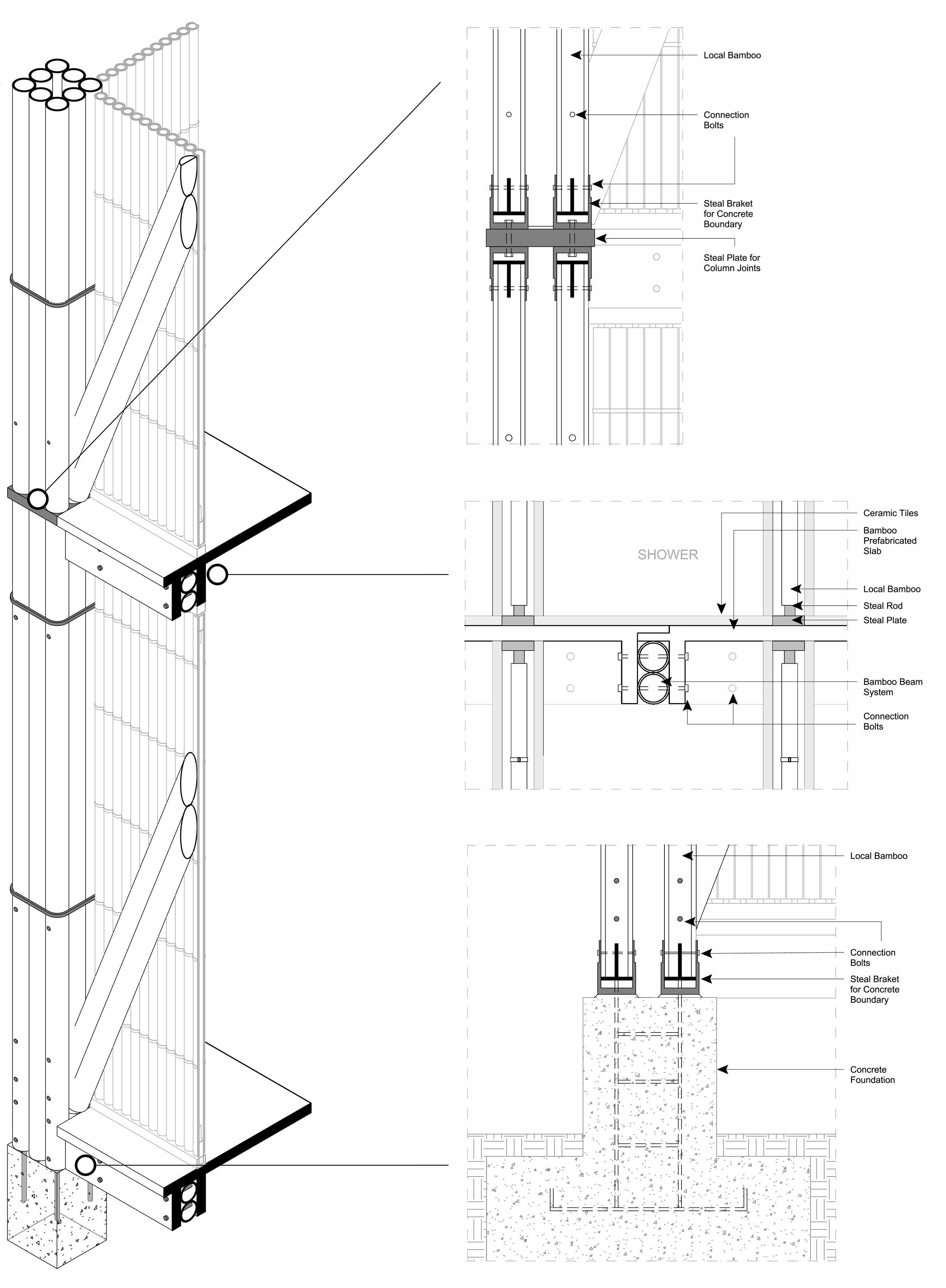 Local Bamboo

Connection Bolts

Steal Braket for Concrete Boundary

Steal Plate for Column Joints

SHOWER

Ceramic Tiles

Bamboo Prefabricated Slab

Local Bamboo

Steal Rod

Steal Plate

Bamboo Beam System

Connection Bolts

Local Bamboo

Connection Bolts

Steal Braket for Concrete Boundary

Concrete Foundation