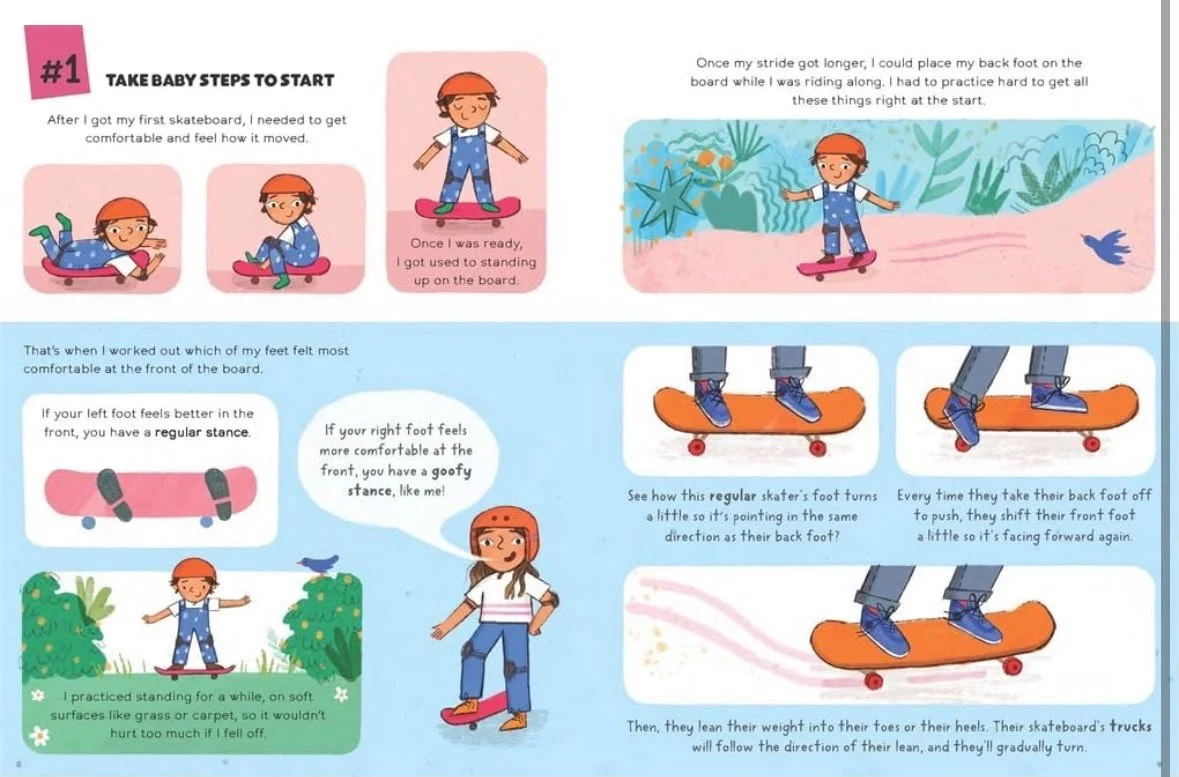 #1 TAKE BABY STEPS TO START

After I got my first skateboard, I needed to get comfortable and feel how it moved.

Once I was ready, I got used to standing up on the board.

Once my stride got longer, I could place my back foot on the board while I was riding along. I had to practice hard to get all these things right at the start.

That's when I worked out which of my feet felt most comfortable at the front of the board.

If your left foot feels better in the front, you have a regular stance.

If your right foot feels more comfortable at the front, you have a goofy stance, like me!

I practiced standing for a while, on soft surfaces like grass or carpet, so it wouldn't hurt too much if I fell off.

See how this regular skater's foot turns a little so it's pointing in the same direction as their back foot?

Every time they take their back foot off to push, they shift their front foot a little so it's facing forward again.

Then, they lean their weight into their toes or their heels. Their skateboard's trucks will follow the direction of their lean, and they'll gradually turn.