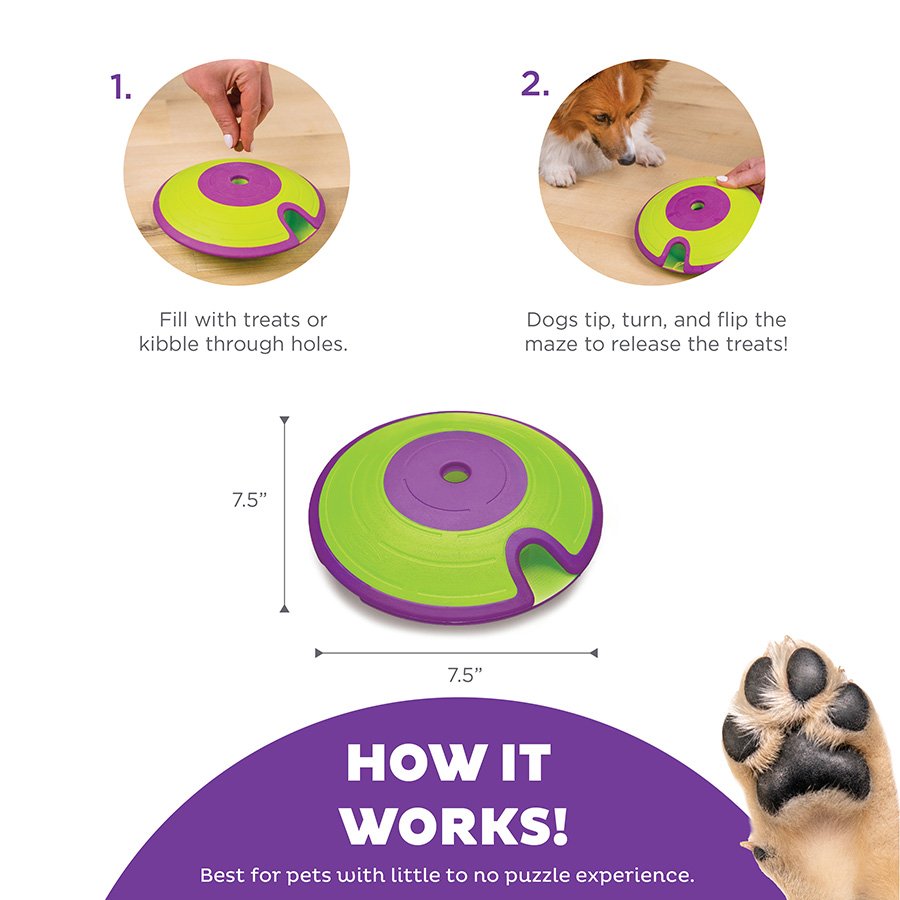 1.

Fill with treats or kibble through holes.

2.

Dogs tip, turn, and flip the maze to release the treats!

7.5"

7.5"

HOW IT WORKS!

Best for pets with little to no puzzle experience.