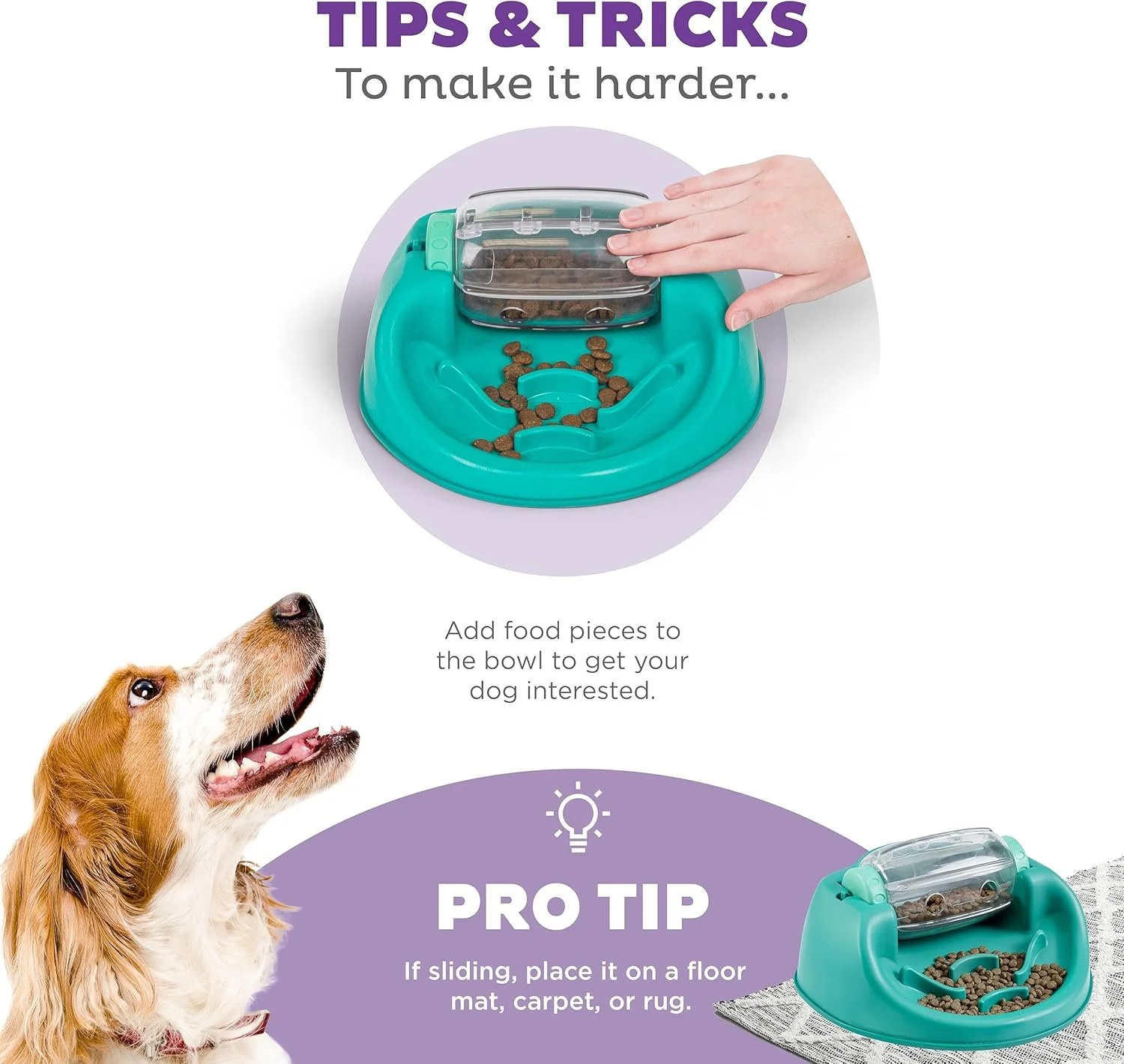 TIPS & TRICKS
To make it harder...

Add food pieces to the bowl to get your dog interested.

PRO TIP

If sliding, place it on a floor mat, carpet, or rug.