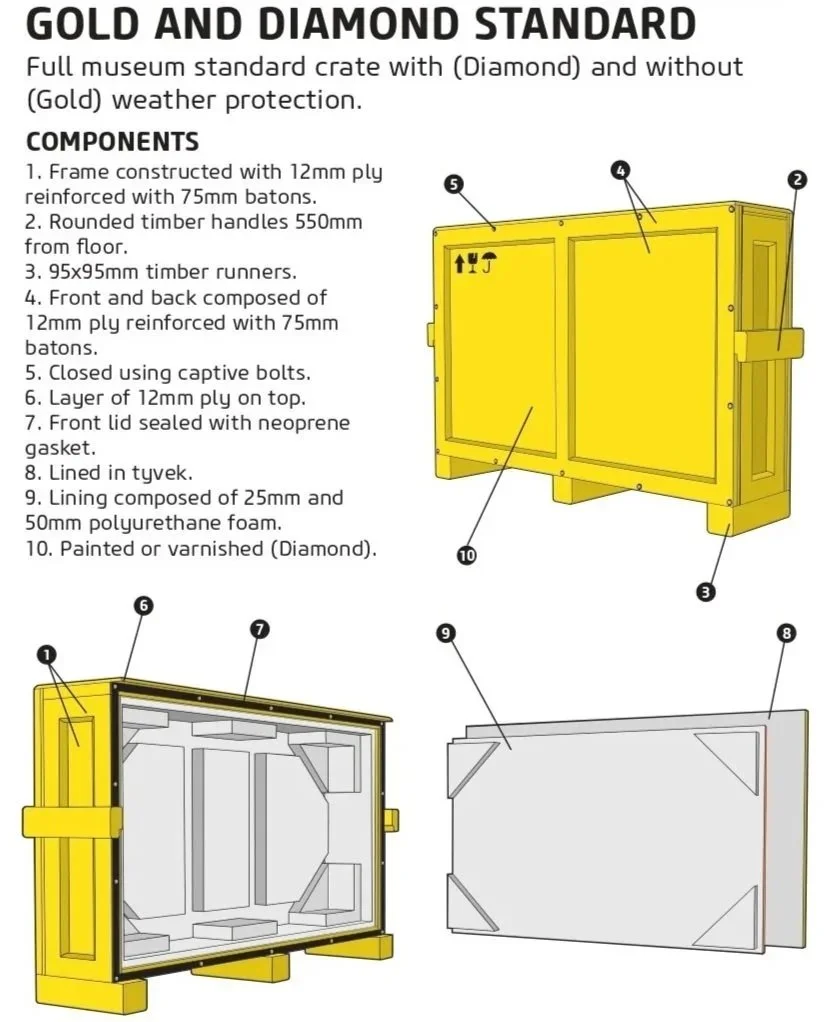 GOLD AND DIAMOND STANDARD

Full museum standard crate with (Diamond) and without (Gold) weather protection.

COMPONENTS

1. Frame constructed with 12mm ply reinforced with 75mm batons.
2. Rounded timber handles 550mm from floor.
3. 95x95mm timber runners.
4. Front and back composed of 12mm ply reinforced with 75mm batons.
5. Closed using captive bolts.
6. Layer of 12mm ply on top.
7. Front lid sealed with neoprene gasket.
8. Lined in tyvek.
9. Lining composed of 25mm and 50mm polyurethane foam.
10. Painted or varnished (Diamond).

5
4
2
10
3
6
7
1
9
8