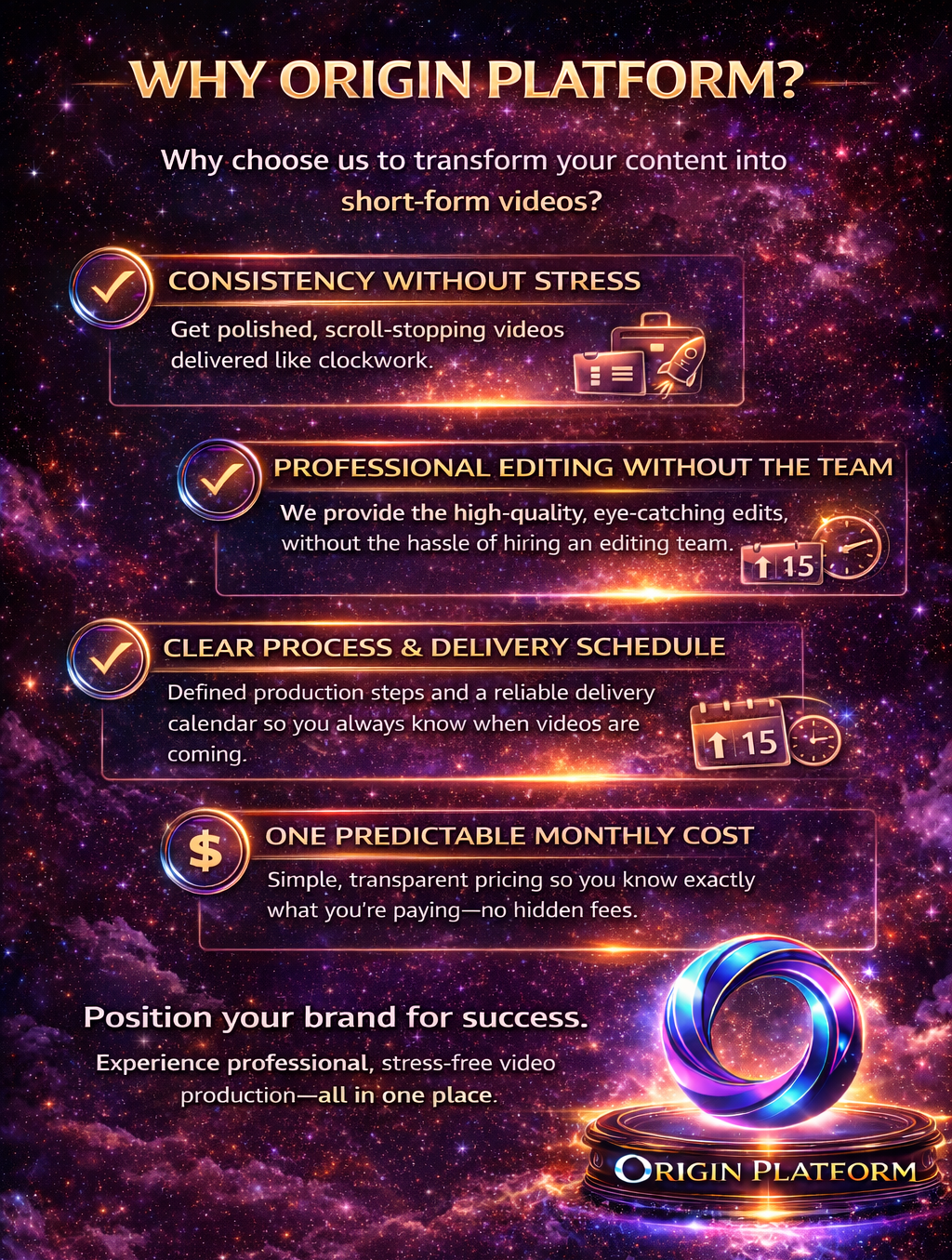 WHY ORIGIN PLATFORM?

Why choose us to transform your content into short-form videos?

CONSISTENCY WITHOUT STRESS

Get polished, scroll-stopping videos delivered like clockwork.

PROFESSIONAL EDITING WITHOUT THE TEAM

We provide the high-quality, eye-catching edits, without the hassle of hiring an editing team.

15

CLEAR PROCESS & DELIVERY SCHEDULE

Defined production steps and a reliable delivery calendar so you always know when videos are coming.

15

$

ONE PREDICTABLE MONTHLY COST

Simple, transparent pricing so you know exactly what you're paying—no hidden fees.

Position your brand for success.

Experience professional, stress-free video production—all in one place.

ORIGIN PLATFORM