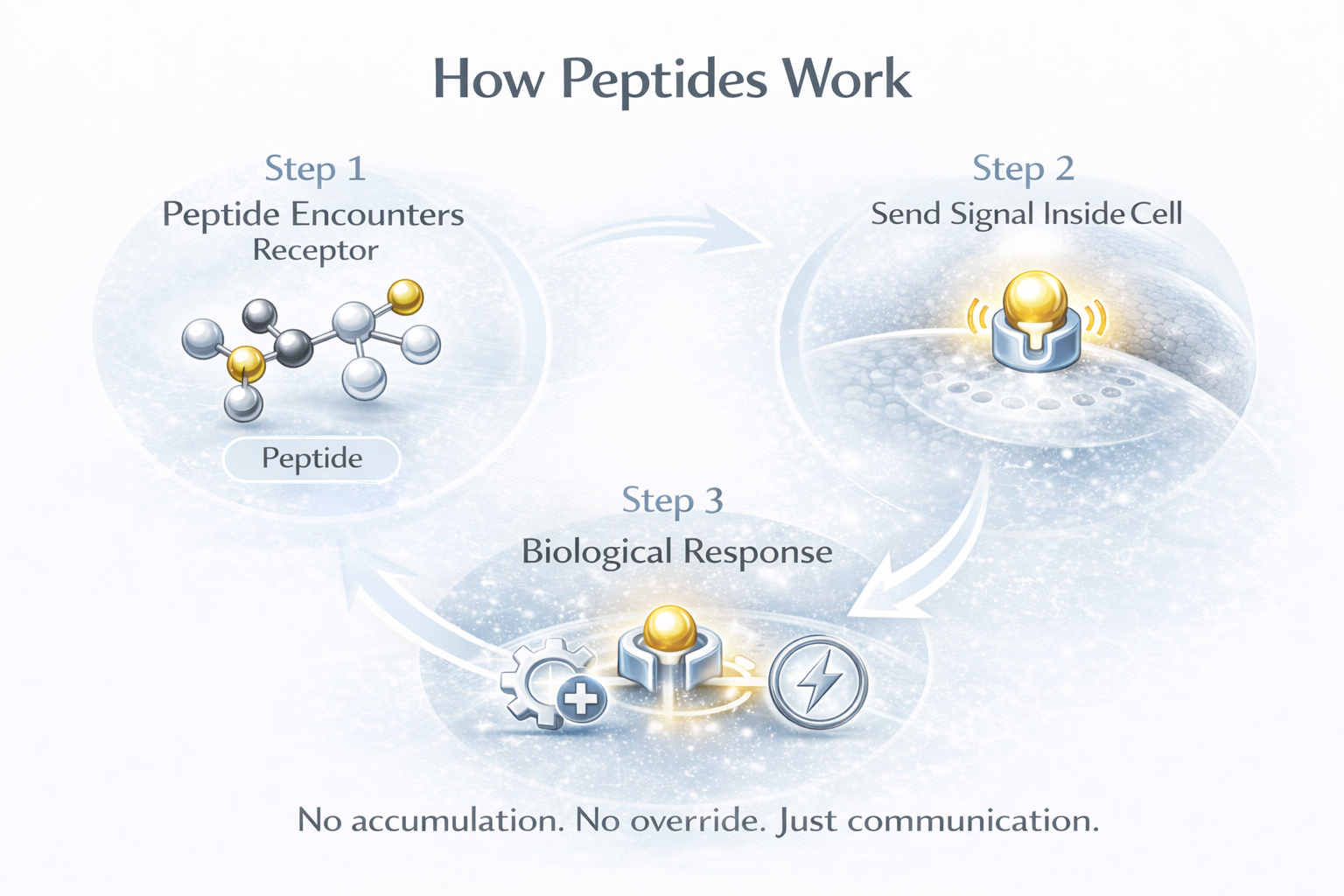 How Peptides Work

Step 1
Peptide Encounters Receptor

Peptide

Step 2
Send Signal Inside Cell

Step 3
Biological Response

No accumulation. No override. Just communication.