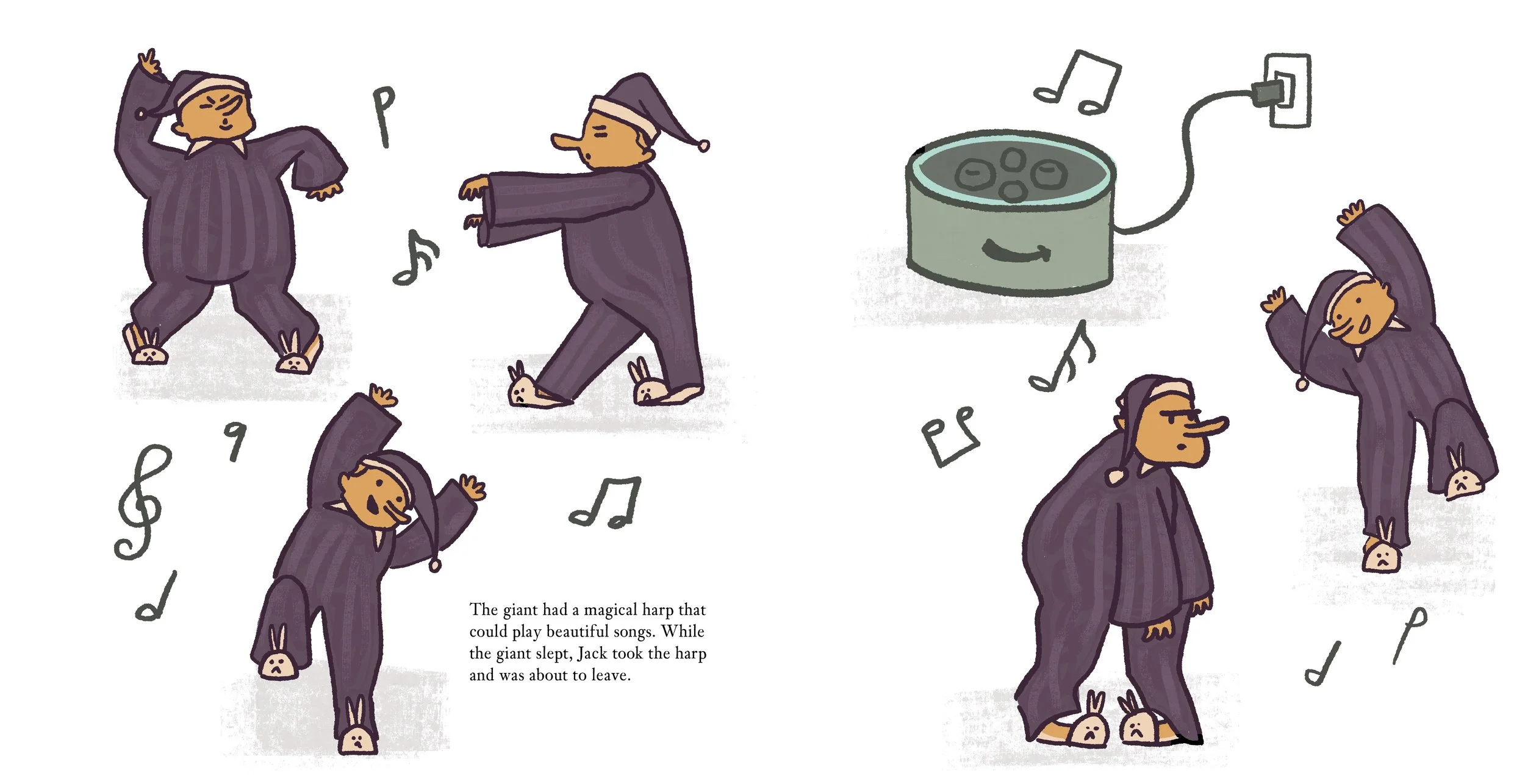 The giant had a magical harp that could play beautiful songs. While the giant slept, Jack took the harp and was about to leave.