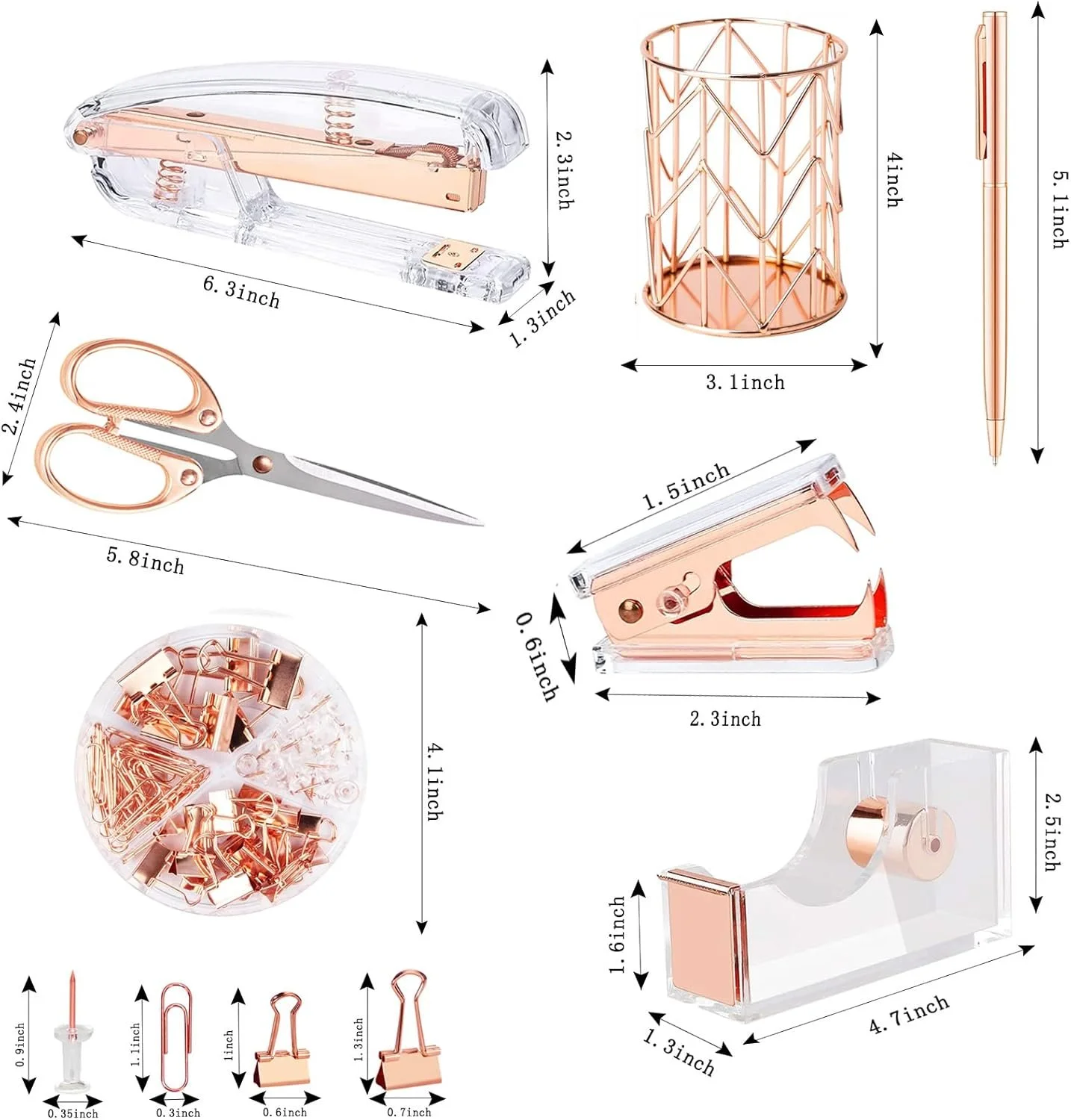 2.3inch
6.3inch
1.3inch
4inch
3.1inch
5.1inch
2.4inch
5.8inch
1.5inch
0.6inch
2.3inch
4.1inch
2.5inch
1.6inch
1.3inch
4.7inch
0.9inch
0.35inch
1.1inch
0.3inch
1inch
0.6inch
1.3inch
0.7inch