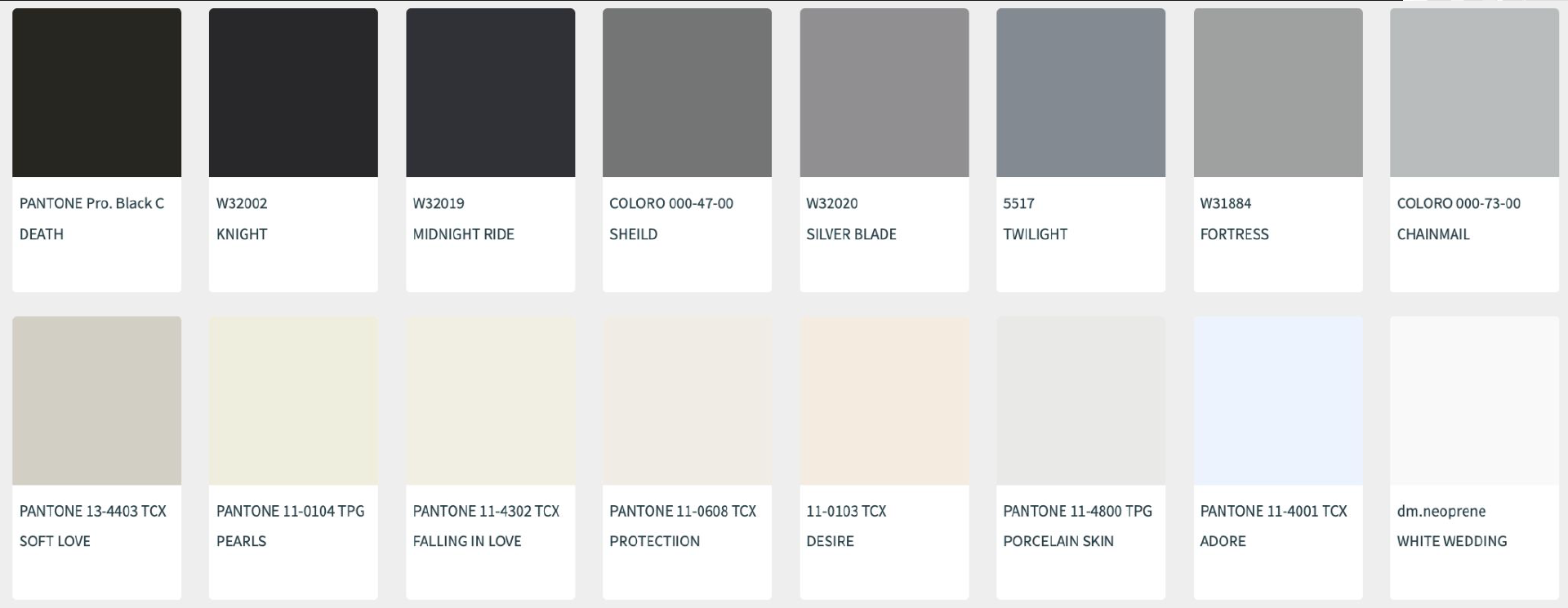 PANTONE Pro. Black C
DEATH

W32002
KNIGHT

W32019
MIDNIGHT RIDE

COLORO 000-47-00
SHEILD

W32020
SILVER BLADE

5517
TWILIGHT

W31884
FORTRESS

COLORO 000-73-00
CHAINMAIL

PANTONE 13-4403 TCX
SOFT LOVE

PANTONE 11-0104 TPG
PEARLS

PANTONE 11-4302 TCX
FALLING IN LOVE

PANTONE 11-0608 TCX
PROTECTIION

11-0103 TCX
DESIRE

PANTONE 11-4800 TPG
PORCELAIN SKIN

PANTONE 11-4001 TCX
ADORE

dm.neoprene
WHITE WEDDING