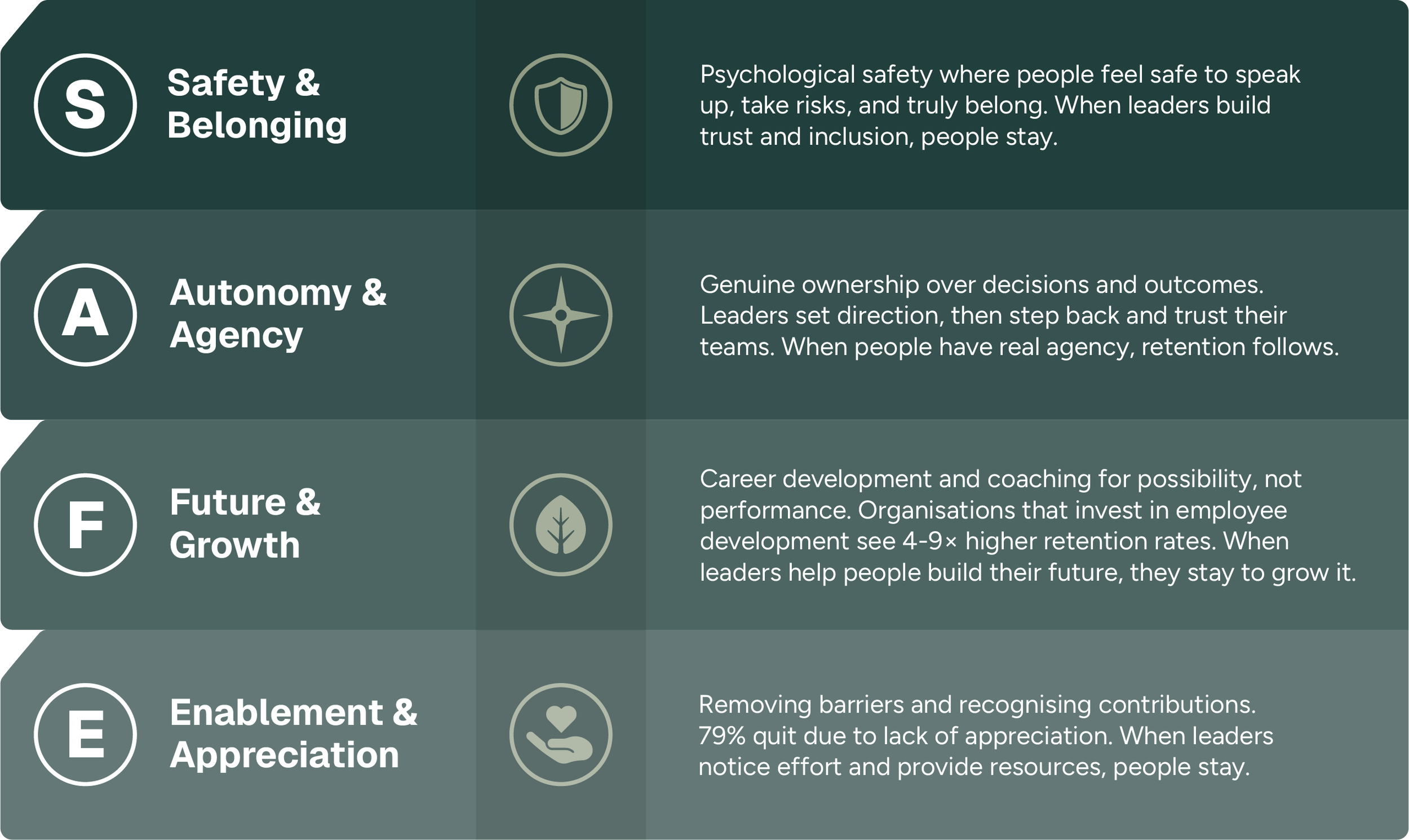 S Safety & Belonging

Psychological safety where people feel safe to speak up, take risks, and truly belong. When leaders build trust and inclusion, people stay.

A Autonomy & Agency

Genuine ownership over decisions and outcomes. Leaders set direction, then step back and trust their teams. When people have real agency, retention follows.

F Future & Growth

Career development and coaching for possibility, not performance. Organisations that invest in employee development see 4-9× higher retention rates. When leaders help people build their future, they stay to grow it.

E Enablement & Appreciation

Removing barriers and recognising contributions. 79% quit due to lack of appreciation. When leaders notice effort and provide resources, people stay.