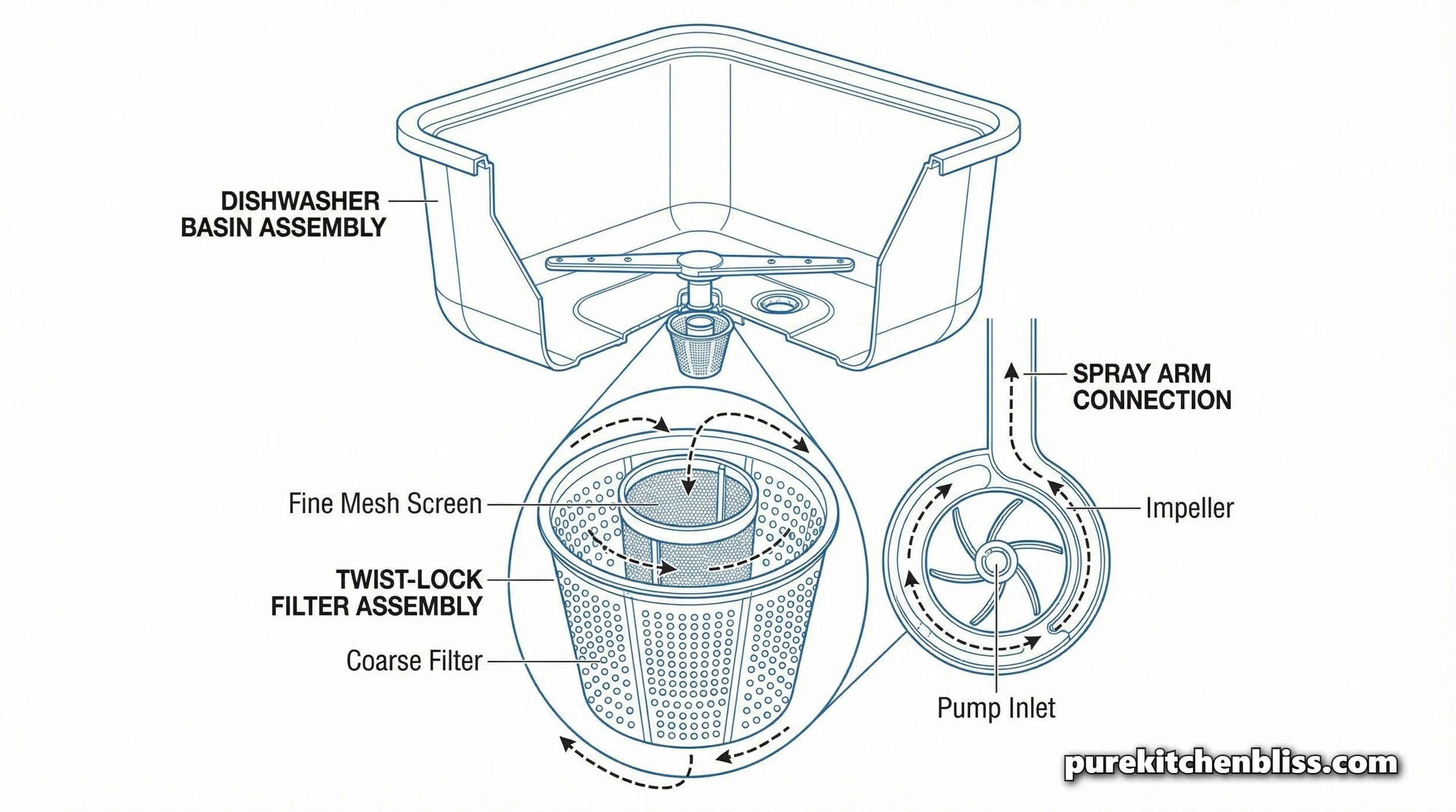 DISHWASHER BASIN ASSEMBLY

SPRAY ARM CONNECTION

Fine Mesh Screen

Impeller

TWIST-LOCK FILTER ASSEMBLY

Coarse Filter

Pump Inlet

purekitchenbliss.com