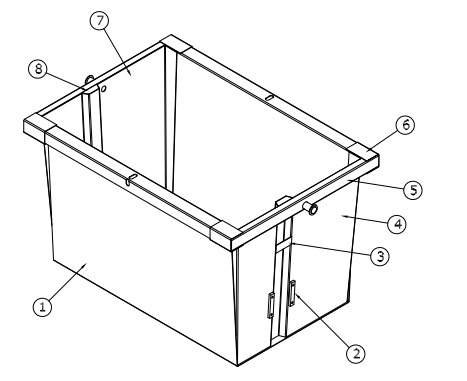 7
8
6
5
4
3
1
2