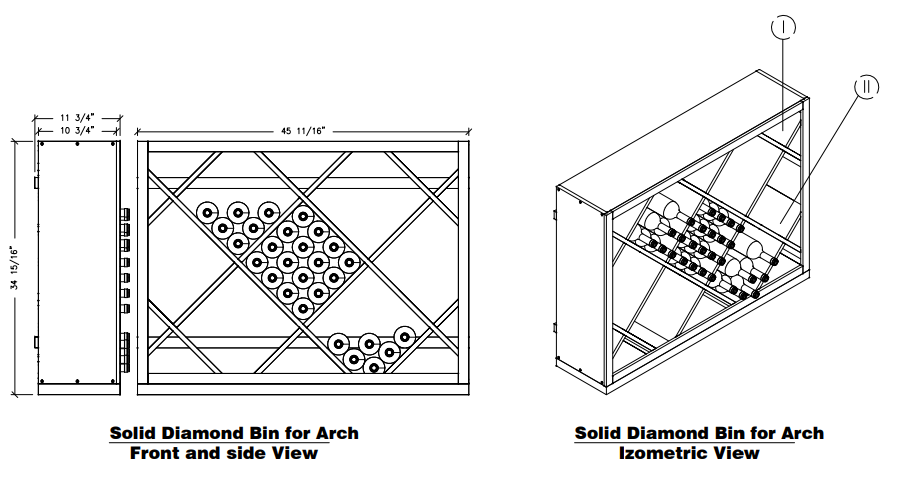 11 3/4"
10 3/4"
45 11/16"
34 15/16"

I
II

Solid Diamond Bin for Arch
Front and side View

Solid Diamond Bin for Arch
Izometric View