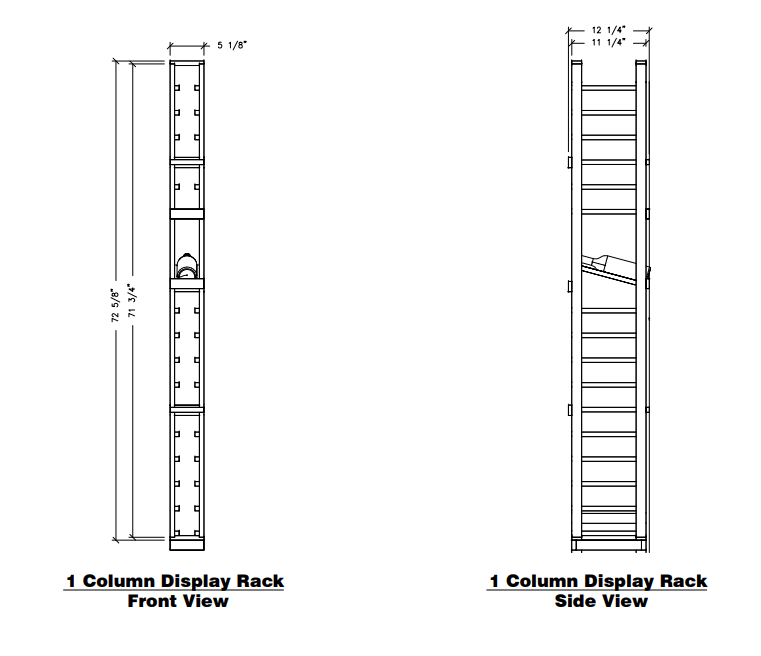 5 1/8"

72 5/8"

71 3/4"

1 Column Display Rack
Front View

12 1/4"

11 1/4"

1 Column Display Rack
Side View