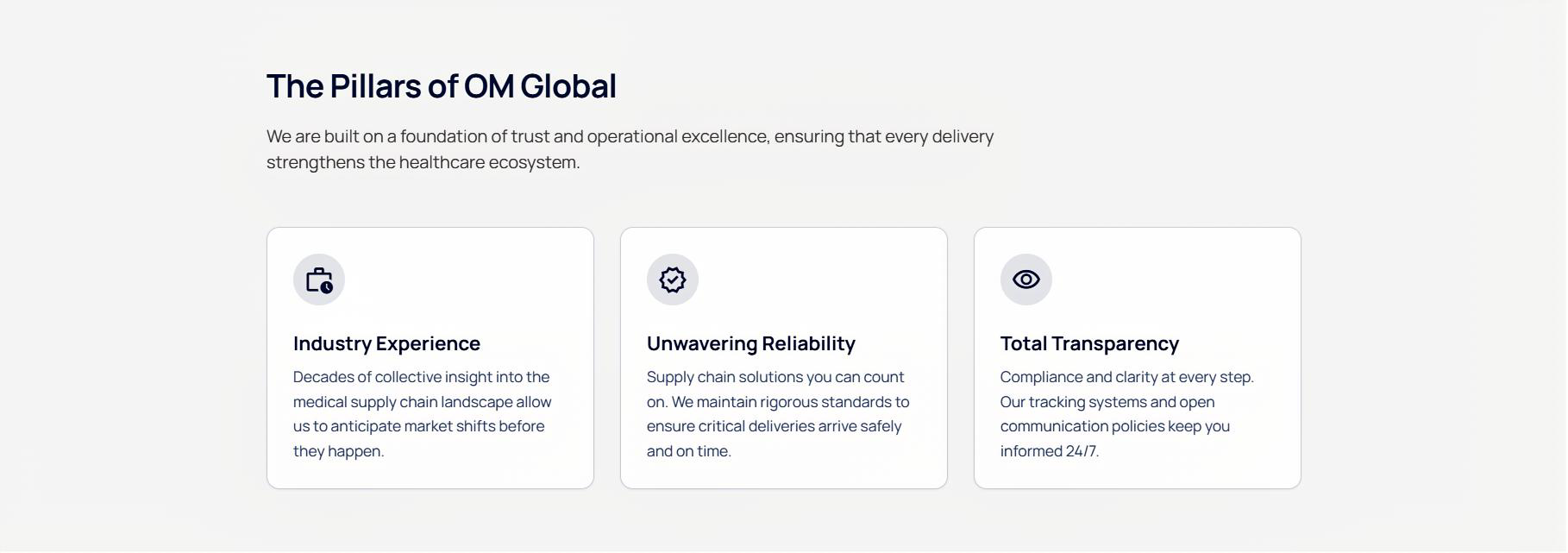 The Pillars of OM Global

We are built on a foundation of trust and operational excellence, ensuring that every delivery strengthens the healthcare ecosystem.

Industry Experience

Decades of collective insight into the medical supply chain landscape allow us to anticipate market shifts before they happen.

Unwavering Reliability

Supply chain solutions you can count on. We maintain rigorous standards to ensure critical deliveries arrive safely and on time.

Total Transparency

Compliance and clarity at every step. Our tracking systems and open communication policies keep you informed 24/7.