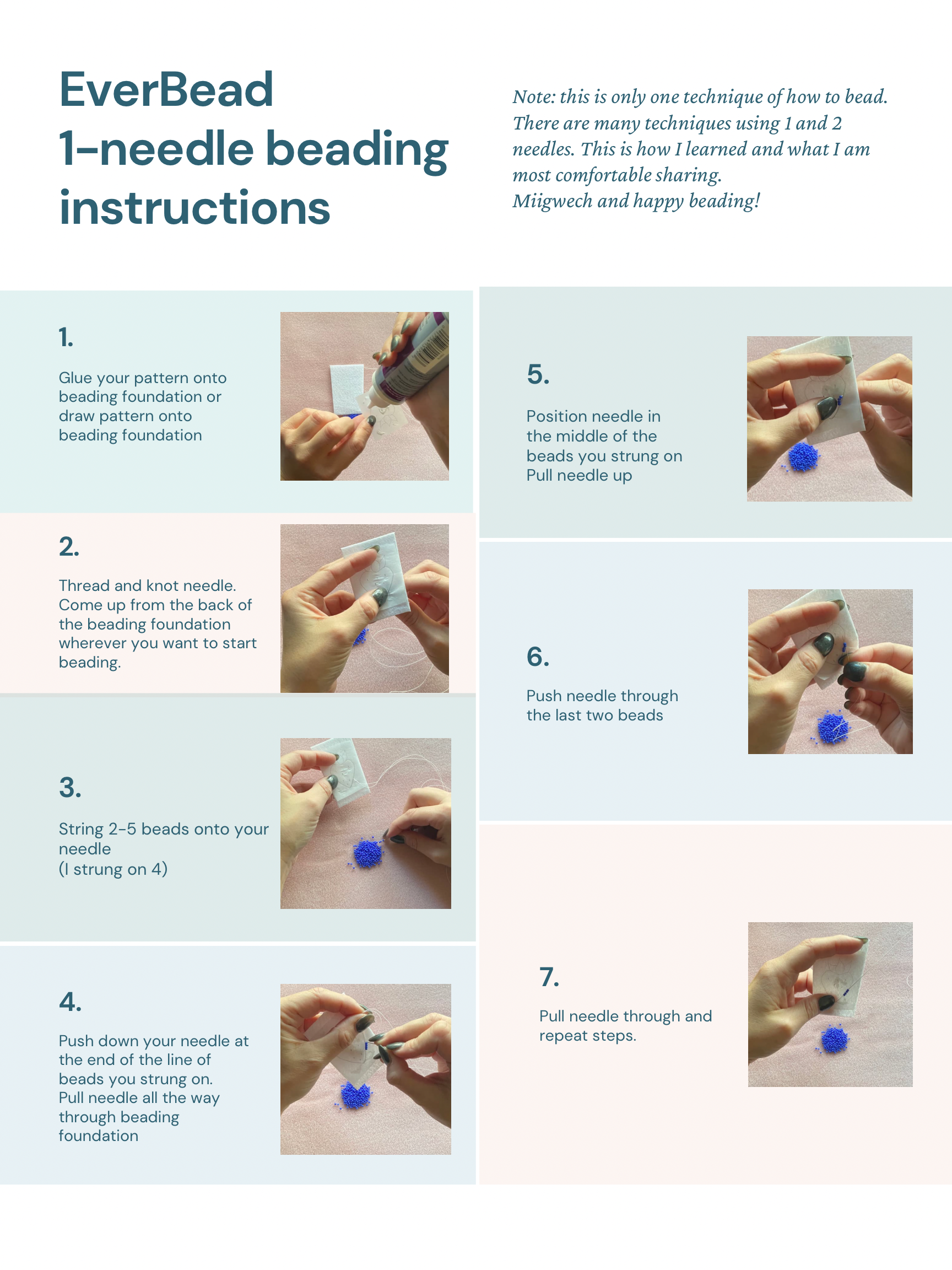 EverBead
1-needle beading instructions

Note: this is only one technique of how to bead. There are many techniques using 1 and 2 needles. This is how I learned and what I am most comfortable sharing.
Miigwech and happy beading!

1.

Glue your pattern onto beading foundation or draw pattern onto beading foundation

2.

Thread and knot needle. Come up from the back of the beading foundation wherever you want to start beading.

3.

String 2-5 beads onto your needle
(I strung on 4)

4.

Push down your needle at the end of the line of beads you strung on. Pull needle all the way through beading foundation

5.

Position needle in the middle of the beads you strung on
Pull needle up

6.

Push needle through the last two beads

7.

Pull needle through and repeat steps.