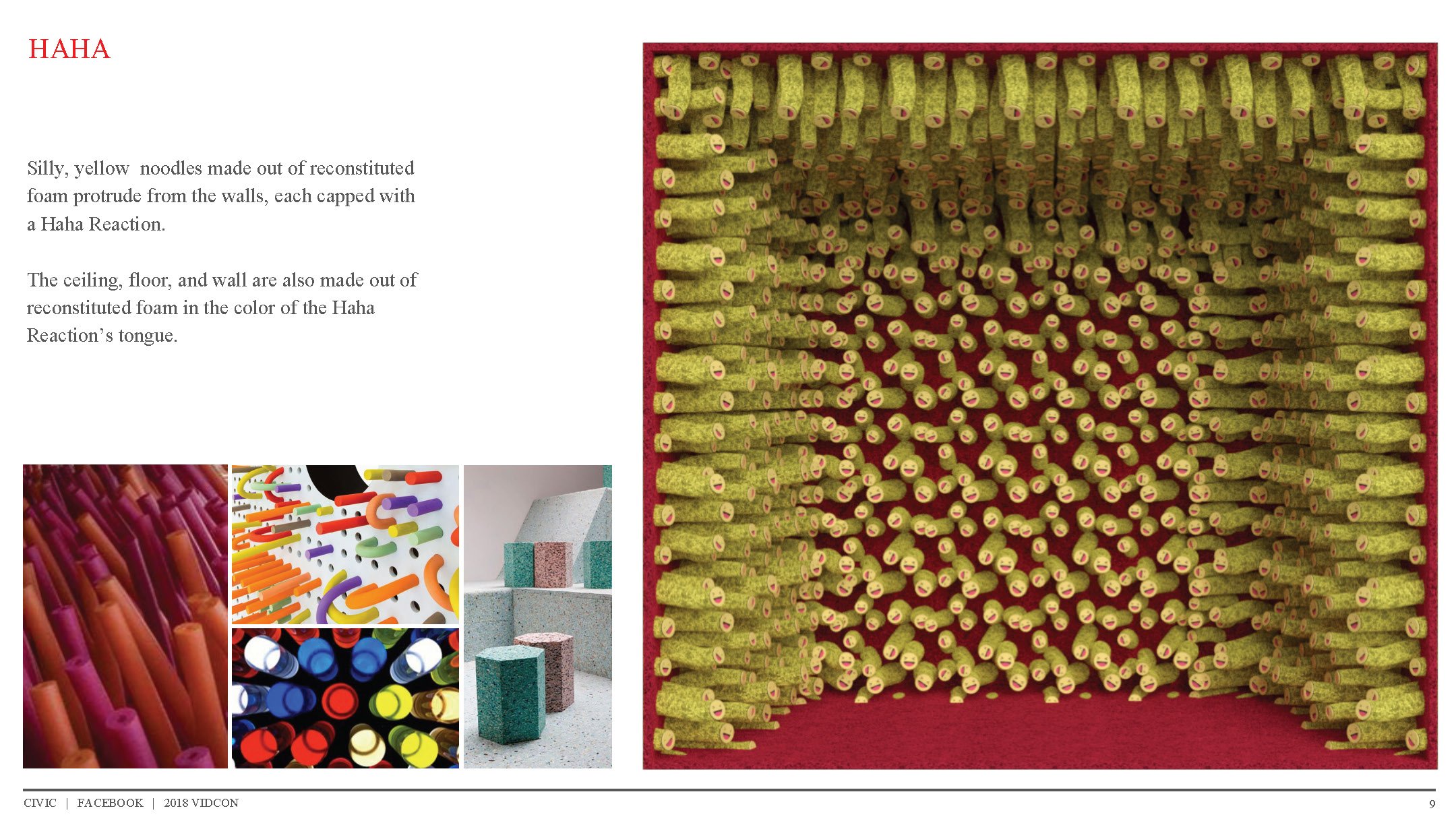 HAHA

Silly, yellow noodles made out of reconstituted foam protrude from the walls, each capped with a Haha Reaction.

The ceiling, floor, and wall are also made out of reconstituted foam in the color of the Haha Reaction's tongue.

CIVIC | FACEBOOK | 2018 VIDCON

9