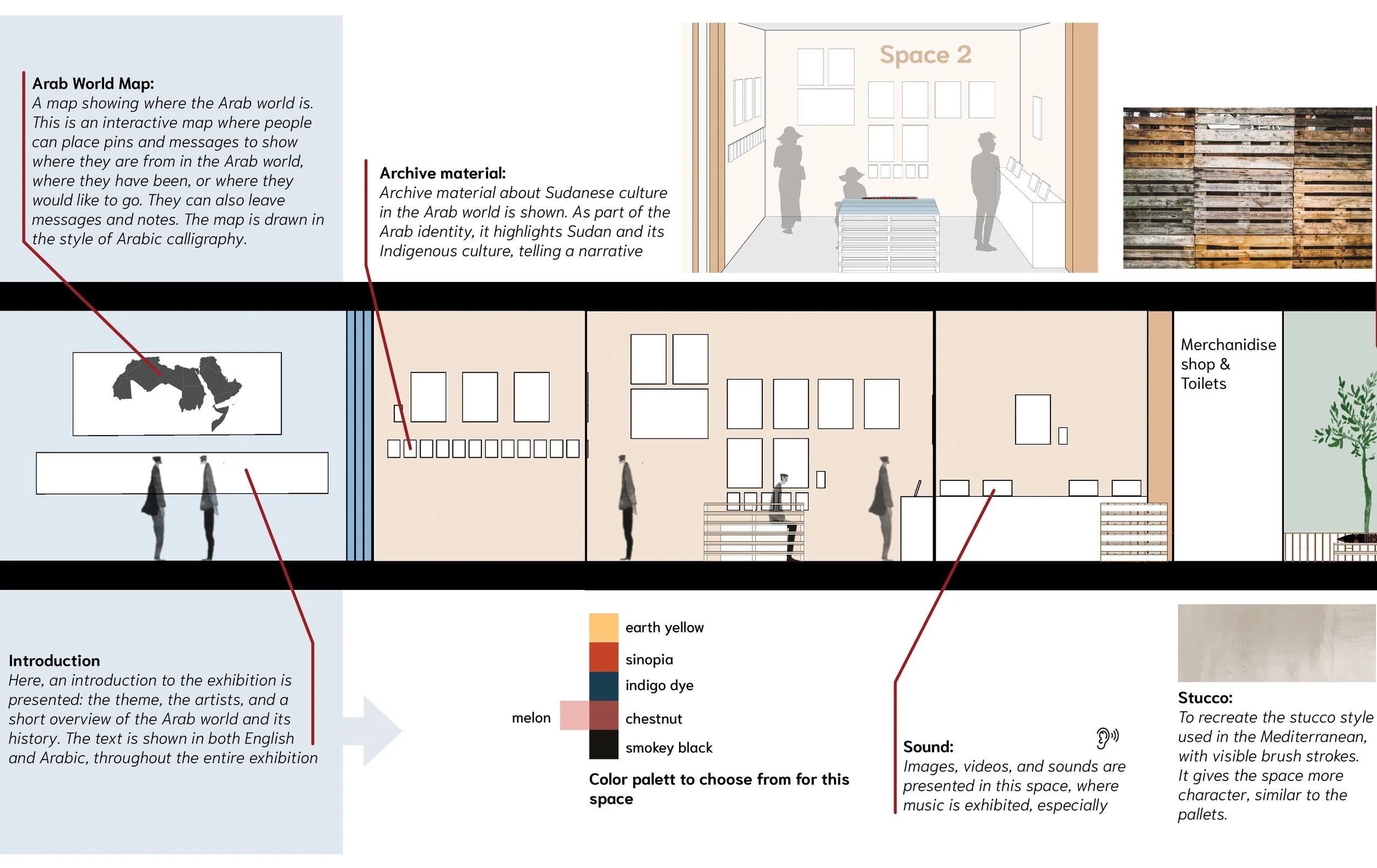 Arab World Map:
A map showing where the Arab world is. This is an interactive map where people can place pins and messages to show where they are from in the Arab world, where they have been, or where they would like to go. They can also leave messages and notes. The map is drawn in the style of Arabic calligraphy.

Archive material:
Archive material about Sudanese culture in the Arab world is shown. As part of the Arab identity, it highlights Sudan and its Indigenous culture, telling a narrative

Space 2

Merchanidise shop & Toilets

Introduction
Here, an introduction to the exhibition is presented: the theme, the artists, and a short overview of the Arab world and its history. The text is shown in both English and Arabic, throughout the entire exhibition

earth yellow
sinopia
indigo dye
melon
chestnut
smokey black
Color palett to choose from for this space

Sound:
Images, videos, and sounds are presented in this space, where music is exhibited, especially

Stucco:
To recreate the stucco style used in the Mediterranean, with visible brush strokes. It gives the space more character, similar to the pallets.