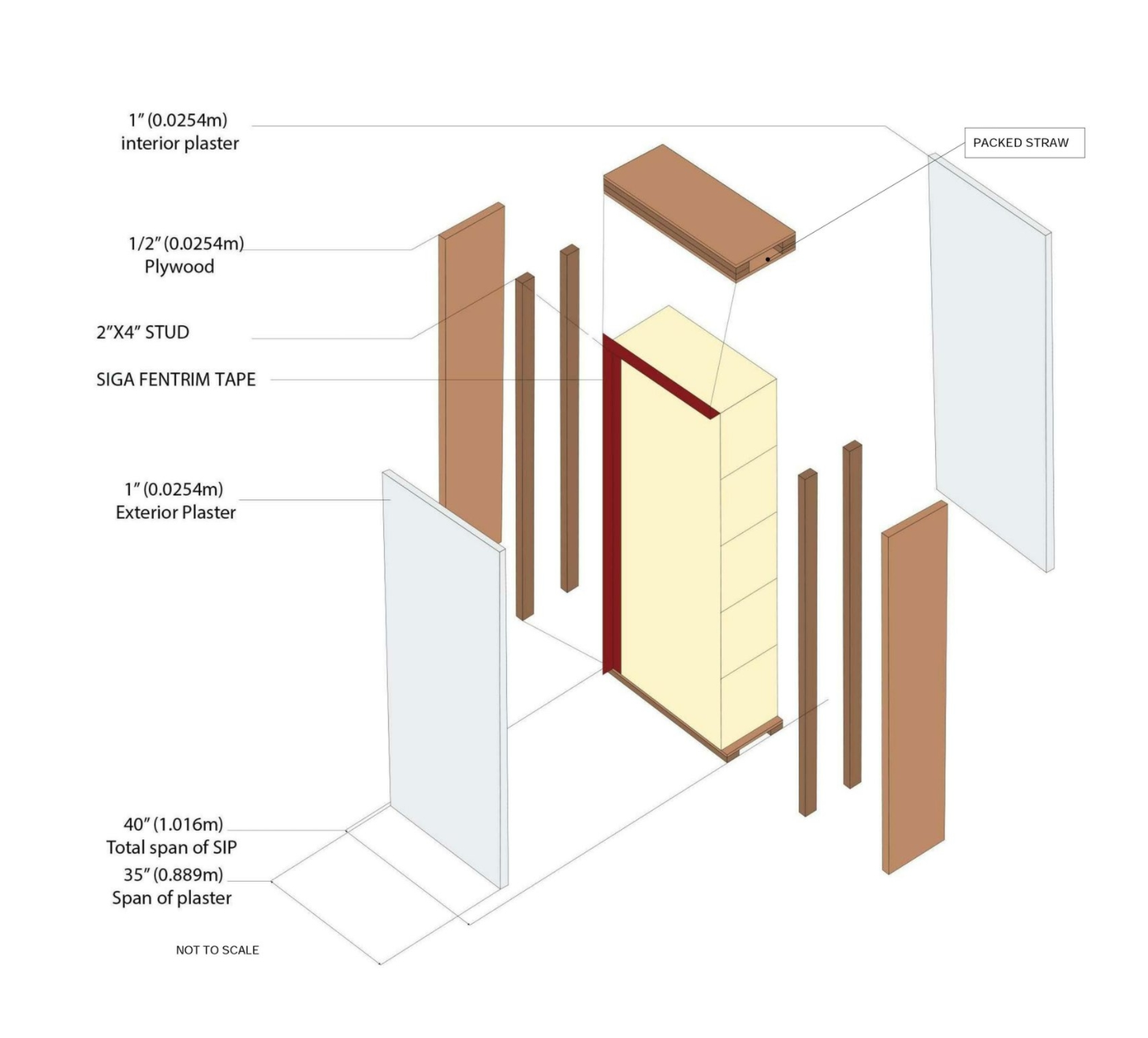 1" (0.0254m)
interior plaster

PACKED STRAW

1/2" (0.0254m)
Plywood

2"X4" STUD

SIGA FENTRIM TAPE

1" (0.0254m)
Exterior Plaster

40" (1.016m)
Total span of SIP

35" (0.889m)
Span of plaster

NOT TO SCALE