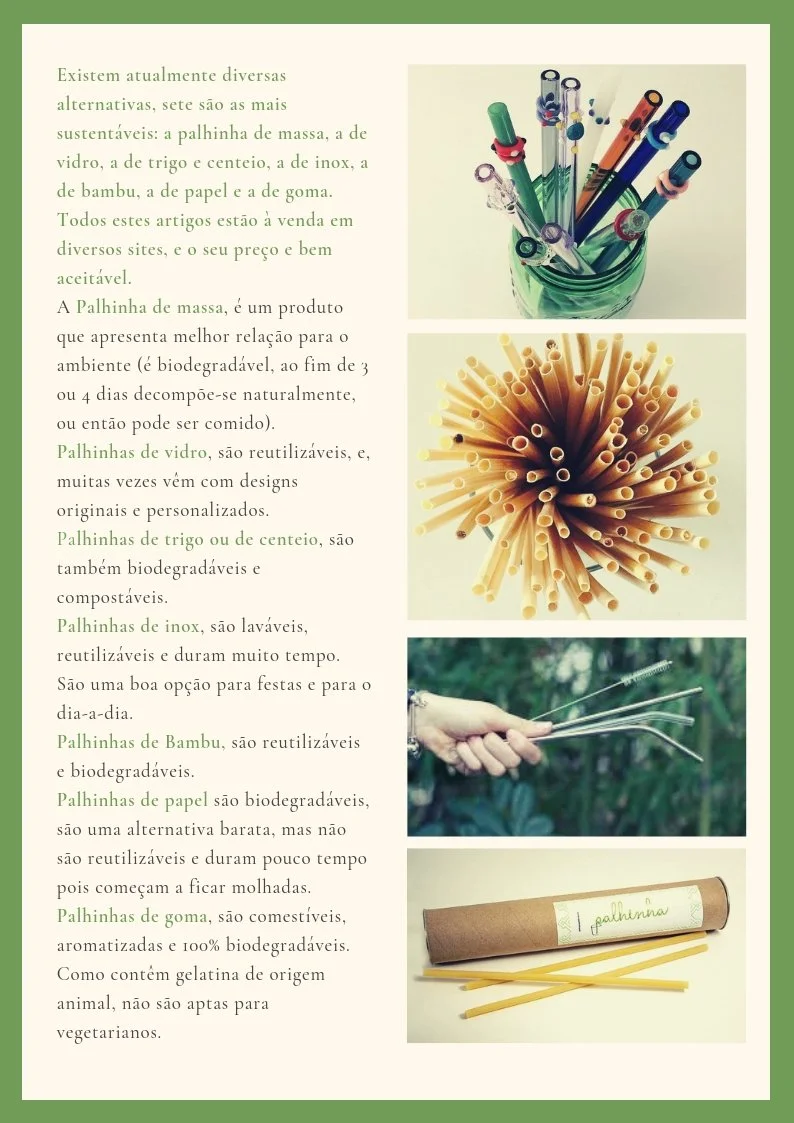 Existem atualmente diversas alternativas, sete são as mais sustentáveis: a palhinha de massa, a de vidro, a de trigo e centeio, a de inox, a de bambu, a de papel e a de goma. Todos estes artigos estão à venda em diversos sites, e o seu preço e bem aceitável.
A Palhinha de massa, é um produto que apresenta melhor relação para o ambiente (é biodegradável, ao fim de 3 ou 4 dias decompõe-se naturalmente, ou então pode ser comido).
Palhinhas de vidro, são reutilizáveis, e, muitas vezes vêm com designs originais e personalizados.
Palhinhas de trigo ou de centeio, são também biodegradáveis e compostáveis.
Palhinhas de inox, são laváveis, reutilizáveis e duram muito tempo. São uma boa opção para festas e para o dia-a-dia.
Palhinhas de Bambu, são reutilizáveis e biodegradáveis.
Palhinhas de papel são biodegradáveis, são uma alternativa barata, mas não são reutilizáveis e duram pouco tempo pois começam a ficar molhadas.
Palhinhas de goma, são comestíveis, aromatizadas e 100% biodegradáveis. Como contêm gelatina de origem animal, não são aptas para vegetarianos.

palhinha