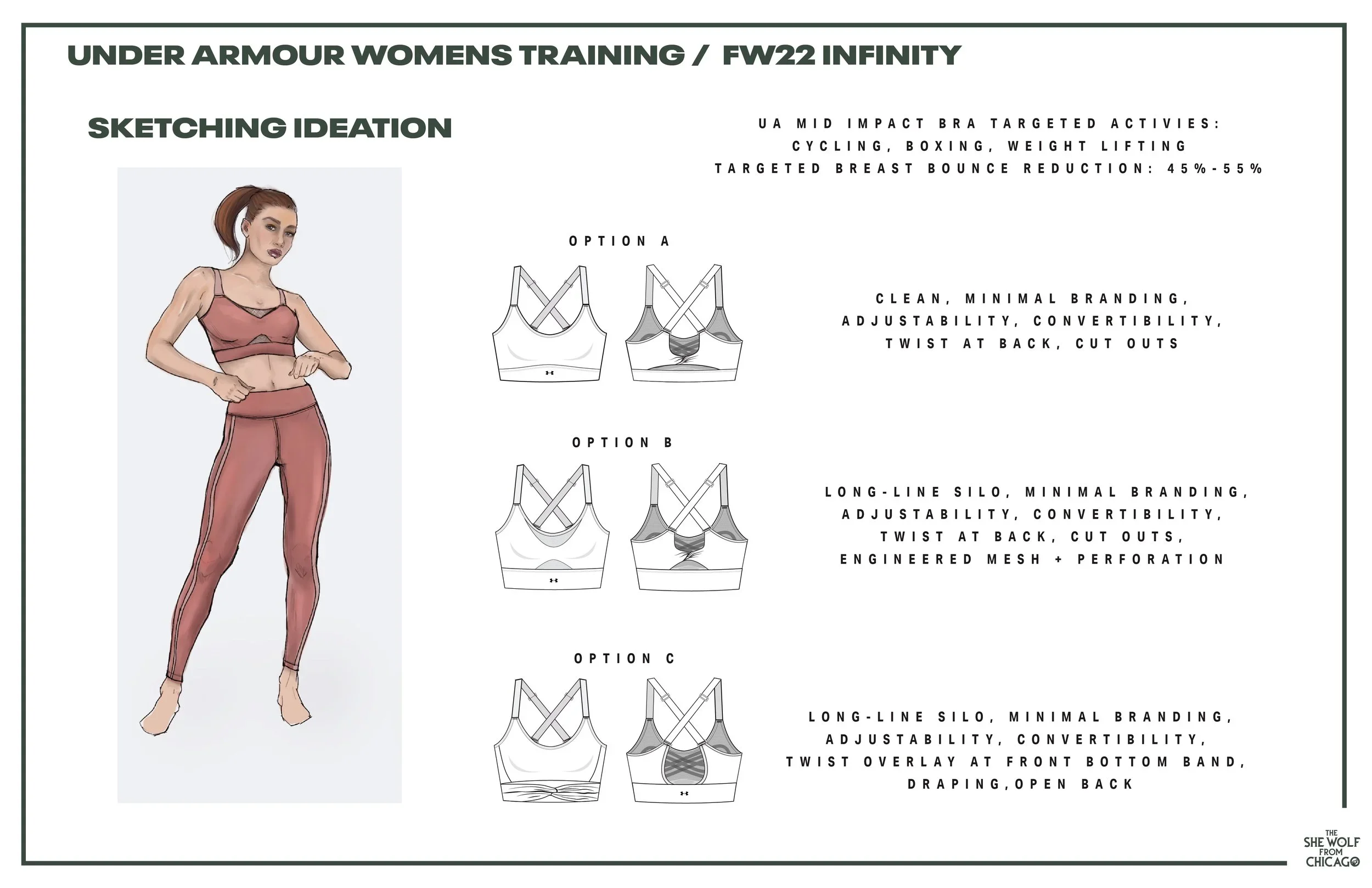 UNDER ARMOUR WOMENS TRAINING / FW22 INFINITY

SKETCHING IDEATION

UA MID IMPACT BRA TARGETED ACTIVIES:
CYCLING, BOXING, WEIGHT LIFTING
TARGETED BREAST BOUNCE REDUCTION: 45%-55%

OPTION A

CLEAN, MINIMAL BRANDING,
ADJUSTABILITY, CONVERTIBILITY,
TWIST AT BACK, CUT OUTS

OPTION B

LONG-LINE SILO, MINIMAL BRANDING,
ADJUSTABILITY, CONVERTIBILITY,
TWIST AT BACK, CUT OUTS,
ENGINEERED MESH + PERFORATION

OPTION C

LONG-LINE SILO, MINIMAL BRANDING,
ADJUSTABILITY, CONVERTIBILITY,
TWIST OVERLAY AT FRONT BOTTOM BAND,
DRAPING,OPEN BACK

THE SHE WOLF FROM CHICAGO