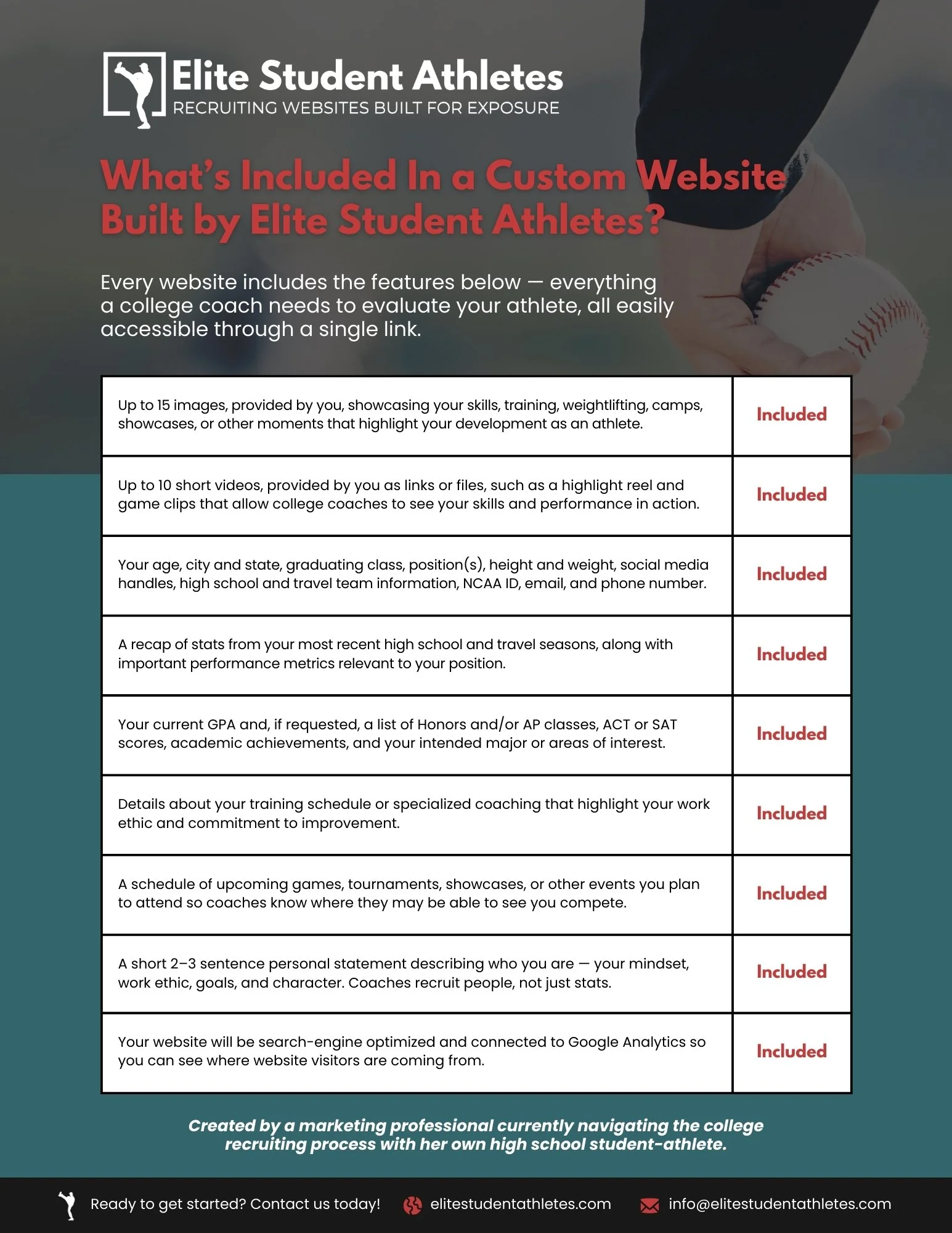 Elite Student Athletes
RECRUITING WEBSITES BUILT FOR EXPOSURE

What's Included In a Custom Website Built by Elite Student Athletes?

Every website includes the features below — everything a college coach needs to evaluate your athlete, all easily accessible through a single link.

| | |
|---|---|
| Up to 15 images, provided by you, showcasing your skills, training, weightlifting, camps, showcases, or other moments that highlight your development as an athlete. | Included |
| Up to 10 short videos, provided by you as links or files, such as a highlight reel and game clips that allow college coaches to see your skills and performance in action. | Included |
| Your age, city and state, graduating class, position(s), height and weight, social media handles, high school and travel team information, NCAA ID, email, and phone number. | Included |
| A recap of stats from your most recent high school and travel seasons, along with important performance metrics relevant to your position. | Included |
| Your current GPA and, if requested, a list of Honors and/or AP classes, ACT or SAT scores, academic achievements, and your intended major or areas of interest. | Included |
| Details about your training schedule or specialized coaching that highlight your work ethic and commitment to improvement. | Included |
| A schedule of upcoming games, tournaments, showcases, or other events you plan to attend so coaches know where they may be able to see you compete. | Included |
| A short 2–3 sentence personal statement describing who you are — your mindset, work ethic, goals, and character. Coaches recruit people, not just stats. | Included |
| Your website will be search-engine optimized and connected to Google Analytics so you can see where website visitors are coming from. | Included |

Created by a marketing professional currently navigating the college recruiting process with her own high school student-athlete.

Ready to get started? Contact us today! elitestudentathletes.com info@elitestudentathletes.com