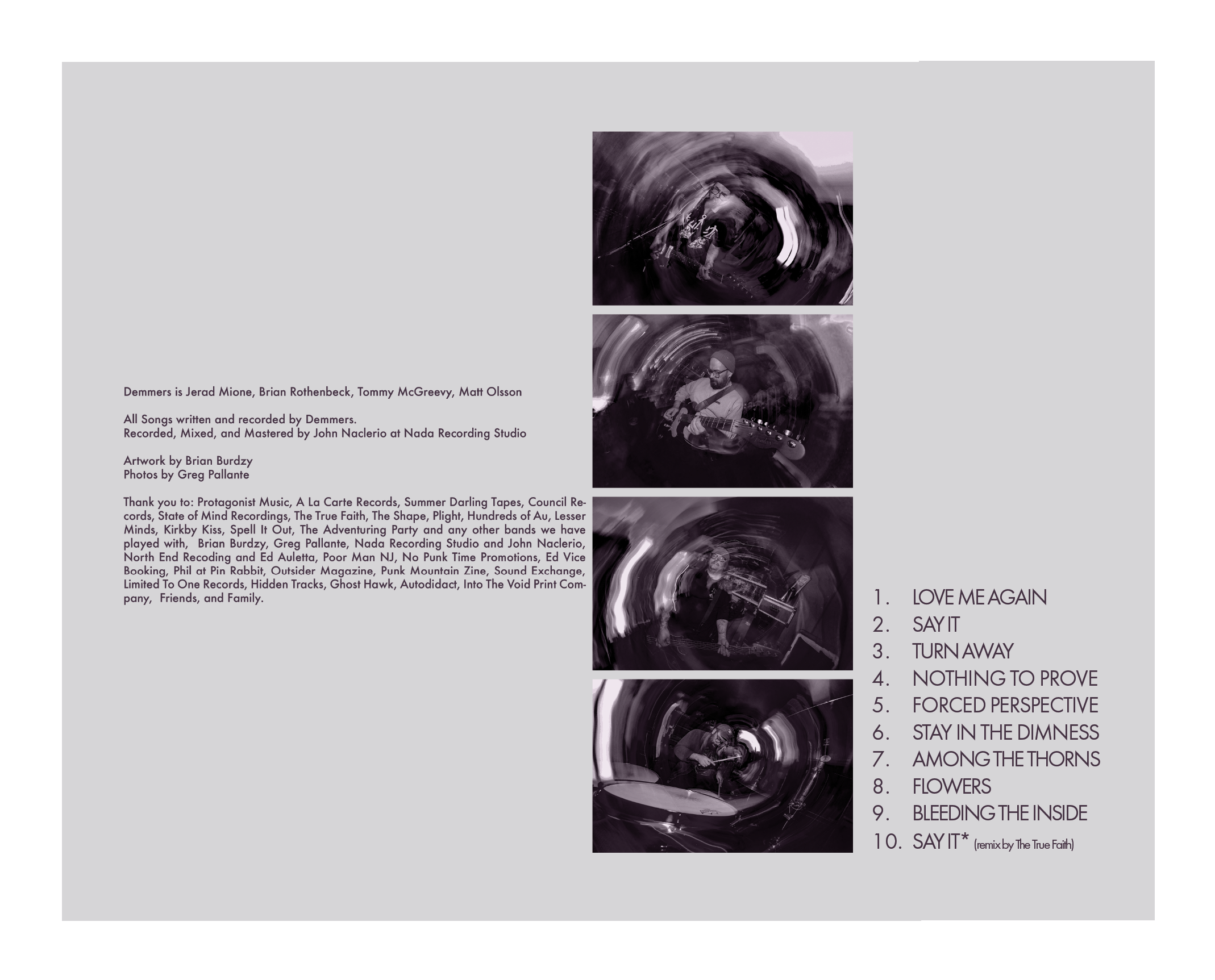 Demmers is Jerad Mione, Brian Rothenbeck, Tommy McGreevy, Matt Olsson

All Songs written and recorded by Demmers.
Recorded, Mixed, and Mastered by John Naclerio at Nada Recording Studio

Artwork by Brian Burdzy
Photos by Greg Pallante

Thank you to: Protagonist Music, A La Carte Records, Summer Darling Tapes, Council Records, State of Mind Recordings, The True Faith, The Shape, Plight, Hundreds of Au, Lesser Minds, Kirkby Kiss, Spell It Out, The Adventuring Party and any other bands we have played with, Brian Burdzy, Greg Pallante, Nada Recording Studio and John Naclerio, North End Recoding and Ed Auletta, Poor Man NJ, No Punk Time Promotions, Ed Vice Booking, Phil at Pin Rabbit, Outsider Magazine, Punk Mountain Zine, Sound Exchange, Limited To One Records, Hidden Tracks, Ghost Hawk, Autodidact, Into The Void Print Company, Friends, and Family.

1. LOVE ME AGAIN
2. SAY IT
3. TURN AWAY
4. NOTHING TO PROVE
5. FORCED PERSPECTIVE
6. STAY IN THE DIMNESS
7. AMONG THE THORNS
8. FLOWERS
9. BLEEDING THE INSIDE
10. SAY IT* (remix by The True Faith)