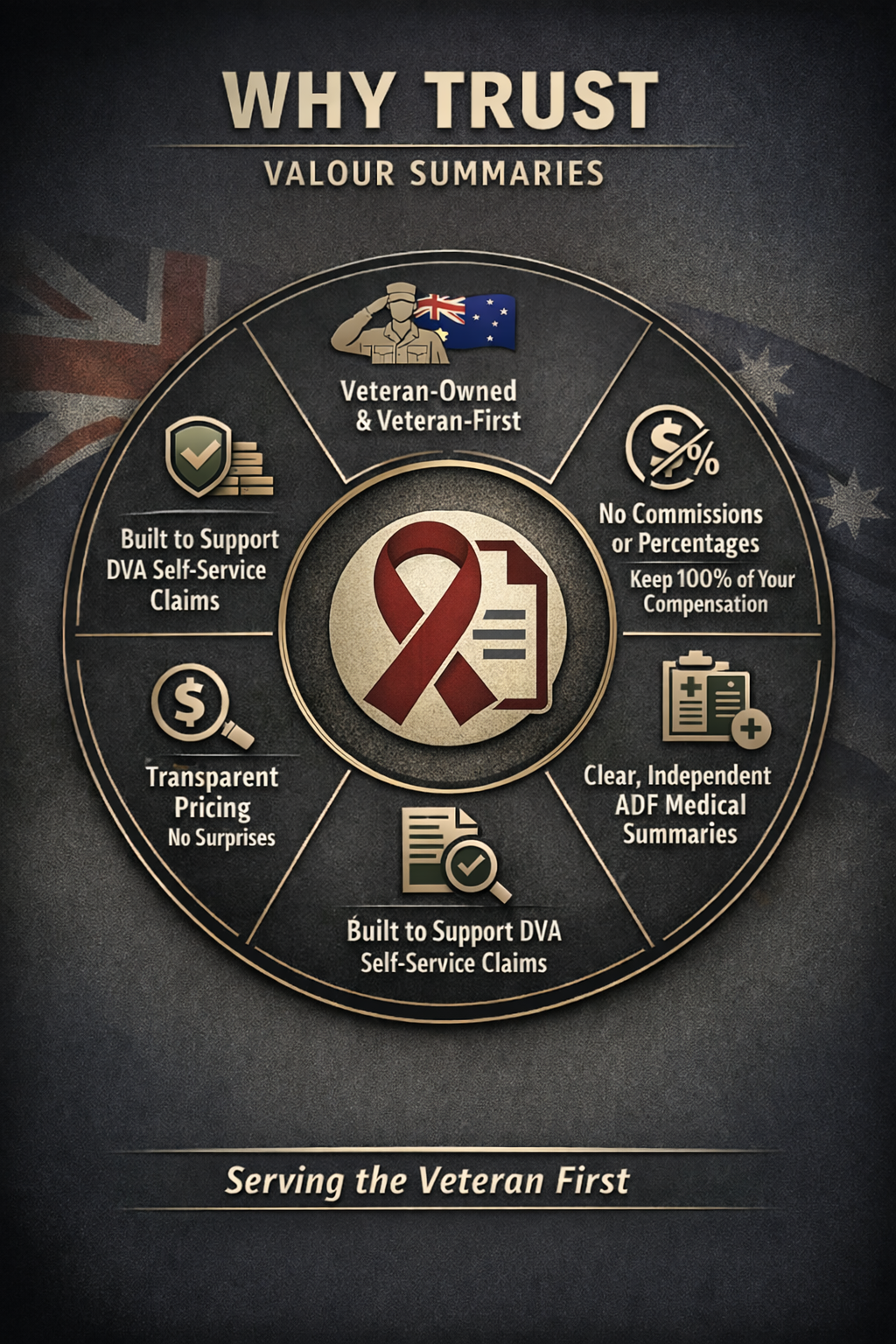 WHY TRUST

VALOUR SUMMARIES

Veteran-Owned & Veteran-First

No Commissions or Percentages

Keep 100% of Your Compensation

Clear, Independent ADF Medical Summaries

Built to Support DVA Self-Service Claims

Transparent Pricing

No Surprises

Built to Support DVA Self-Service Claims

Serving the Veteran First