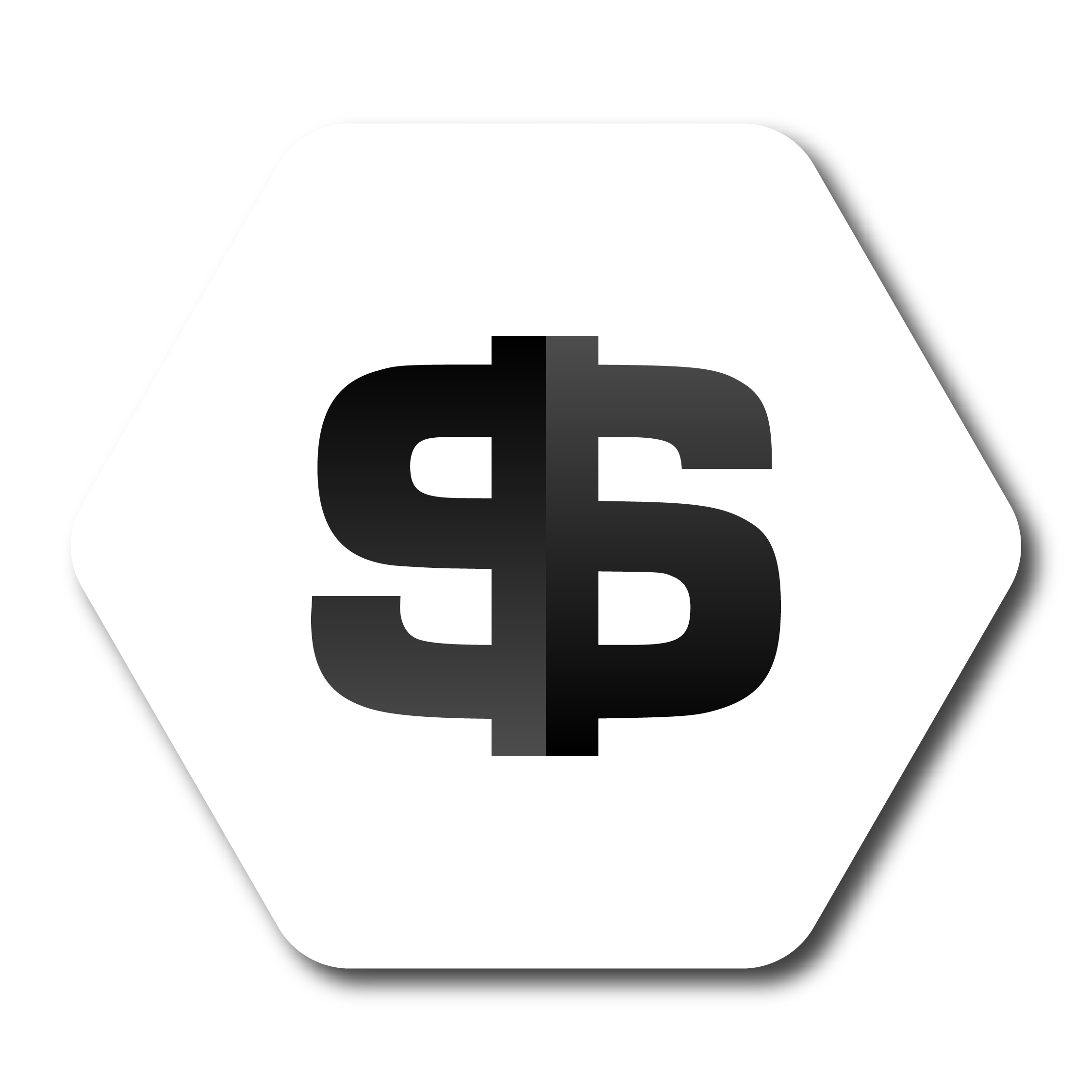 $