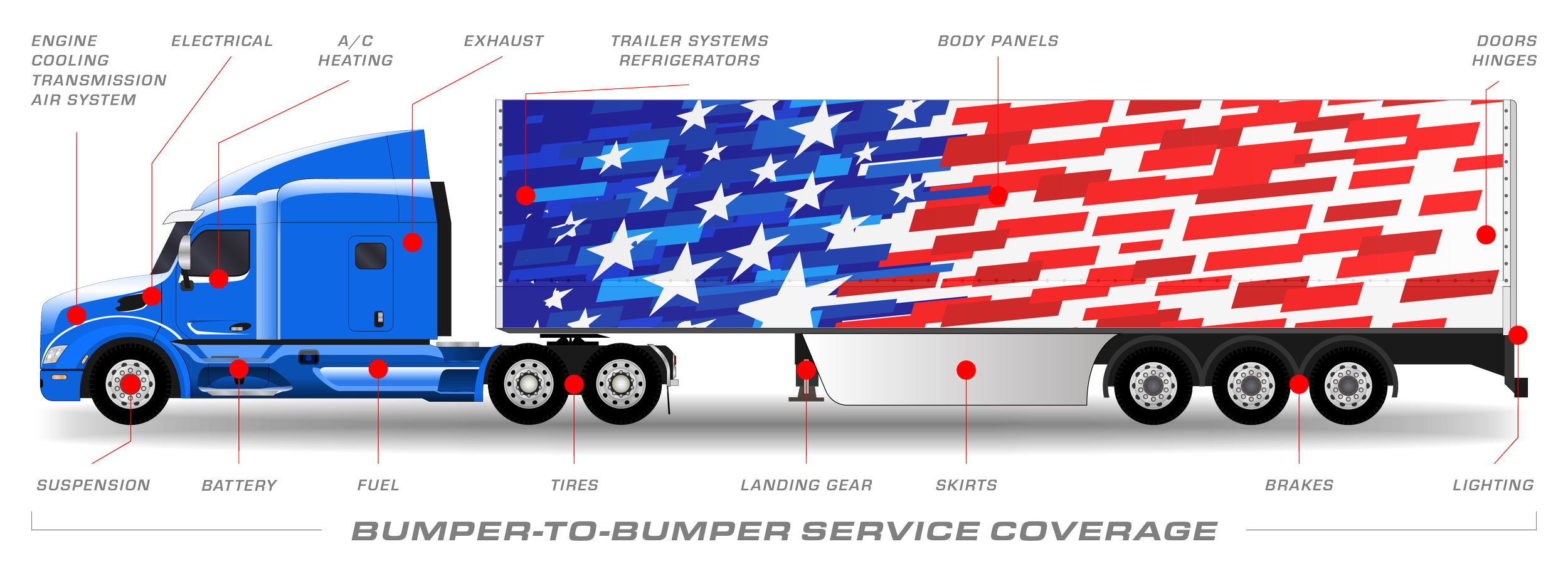 ENGINE
COOLING
TRANSMISSION
AIR SYSTEM

ELECTRICAL

A/C
HEATING

EXHAUST

TRAILER SYSTEMS
REFRIGERATORS

BODY PANELS

DOORS
HINGES

SUSPENSION

BATTERY

FUEL

TIRES

LANDING GEAR

SKIRTS

BRAKES

LIGHTING

BUMPER-TO-BUMPER SERVICE COVERAGE