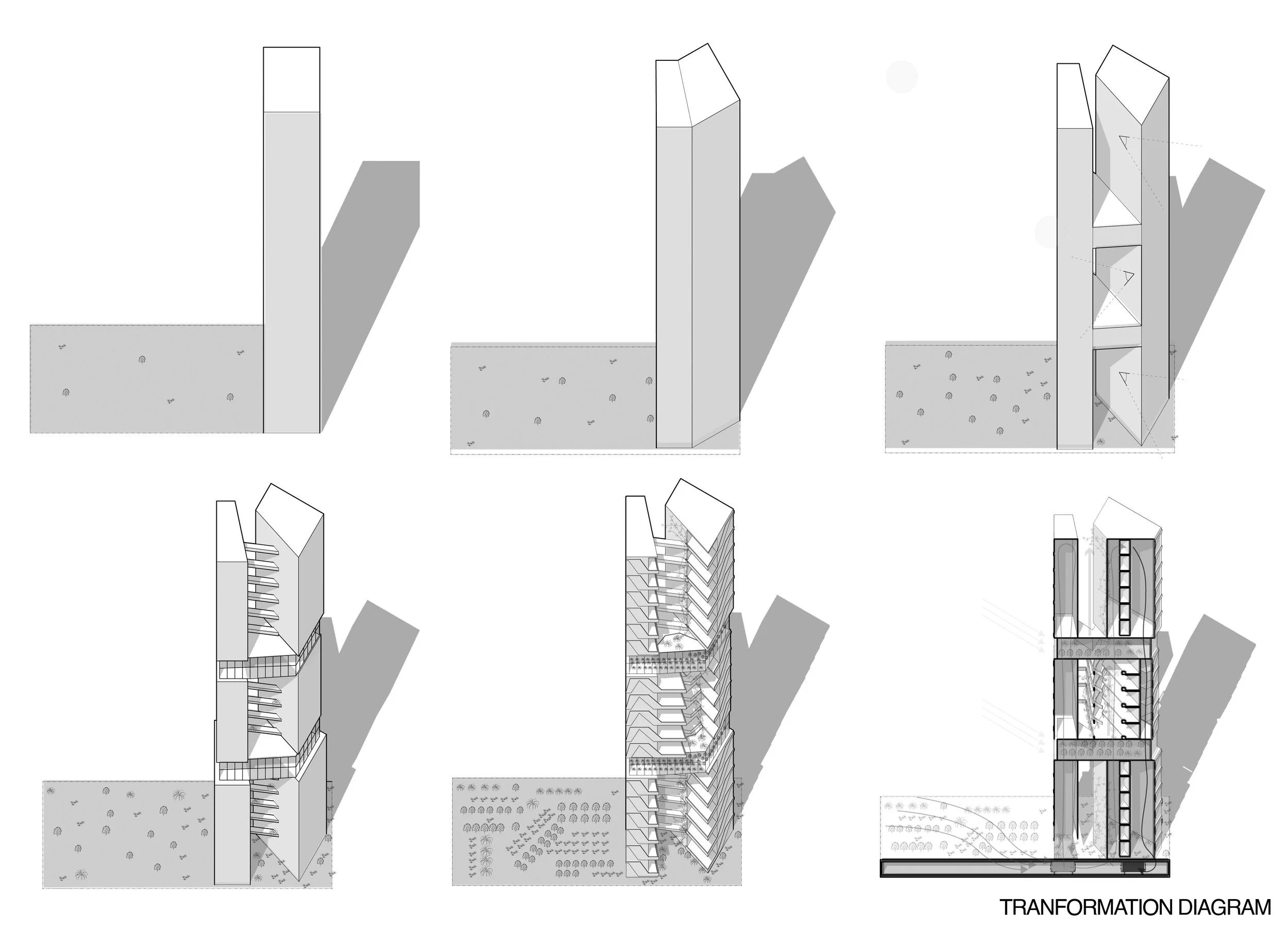 TRANFORMATION DIAGRAM