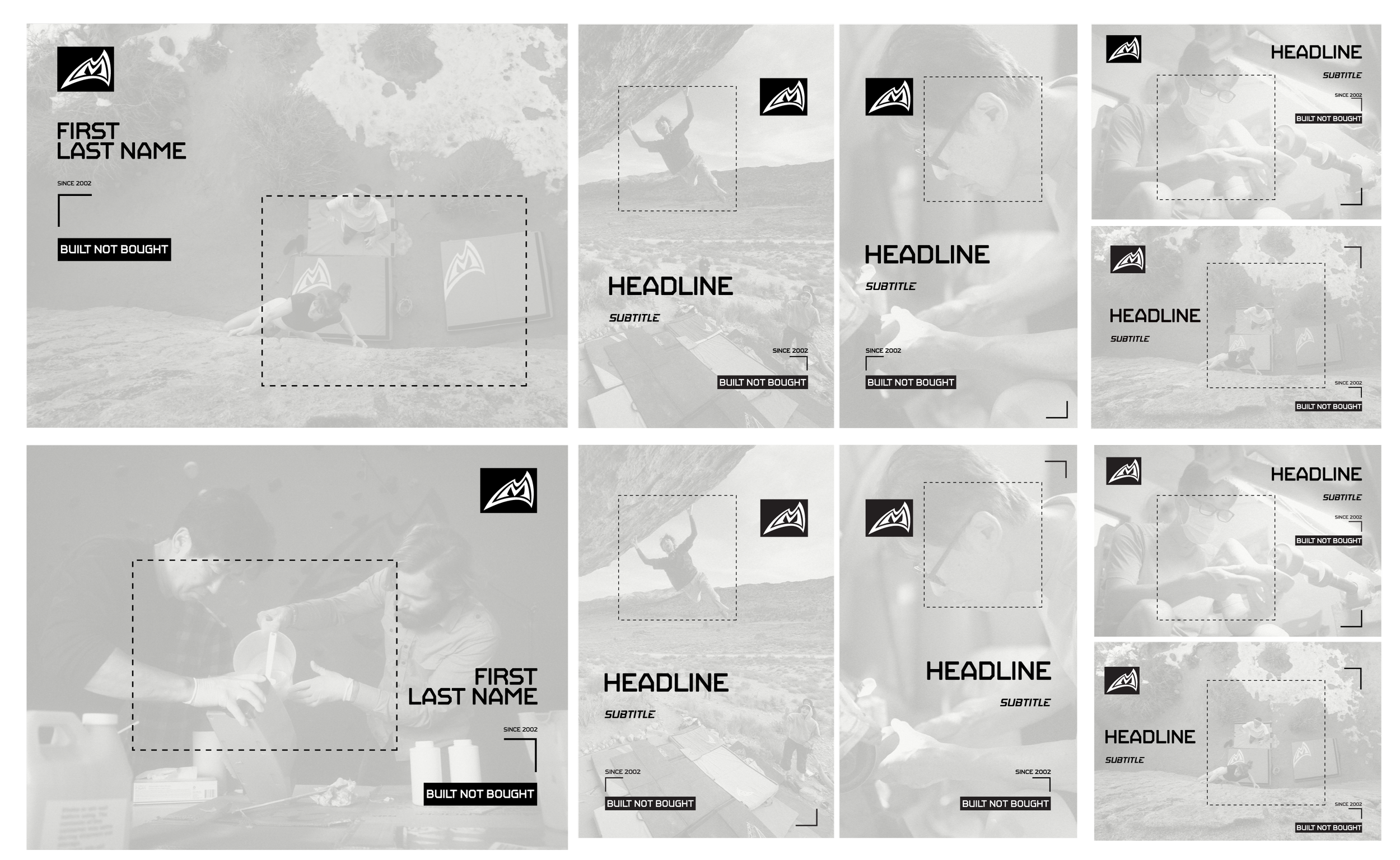 FIRST
LAST NAME

SINCE 2002

BUILT NOT BOUGHT

HEADLINE

SUBTITLE

SINCE 2002

BUILT NOT BOUGHT

HEADLINE

SUBTITLE

SINCE 2002

BUILT NOT BOUGHT

HEADLINE

SUBTITLE

SINCE 2002

BUILT NOT BOUGHT

HEADLINE

SUBTITLE

SINCE 2002

BUILT NOT BOUGHT

FIRST
LAST NAME

SINCE 2002

BUILT NOT BOUGHT

HEADLINE

SUBTITLE

SINCE 2002

BUILT NOT BOUGHT

HEADLINE

SUBTITLE

SINCE 2002

BUILT NOT BOUGHT

HEADLINE

SUBTITLE

SINCE 2002

BUILT NOT BOUGHT

HEADLINE

SUBTITLE

SINCE 2002

BUILT NOT BOUGHT