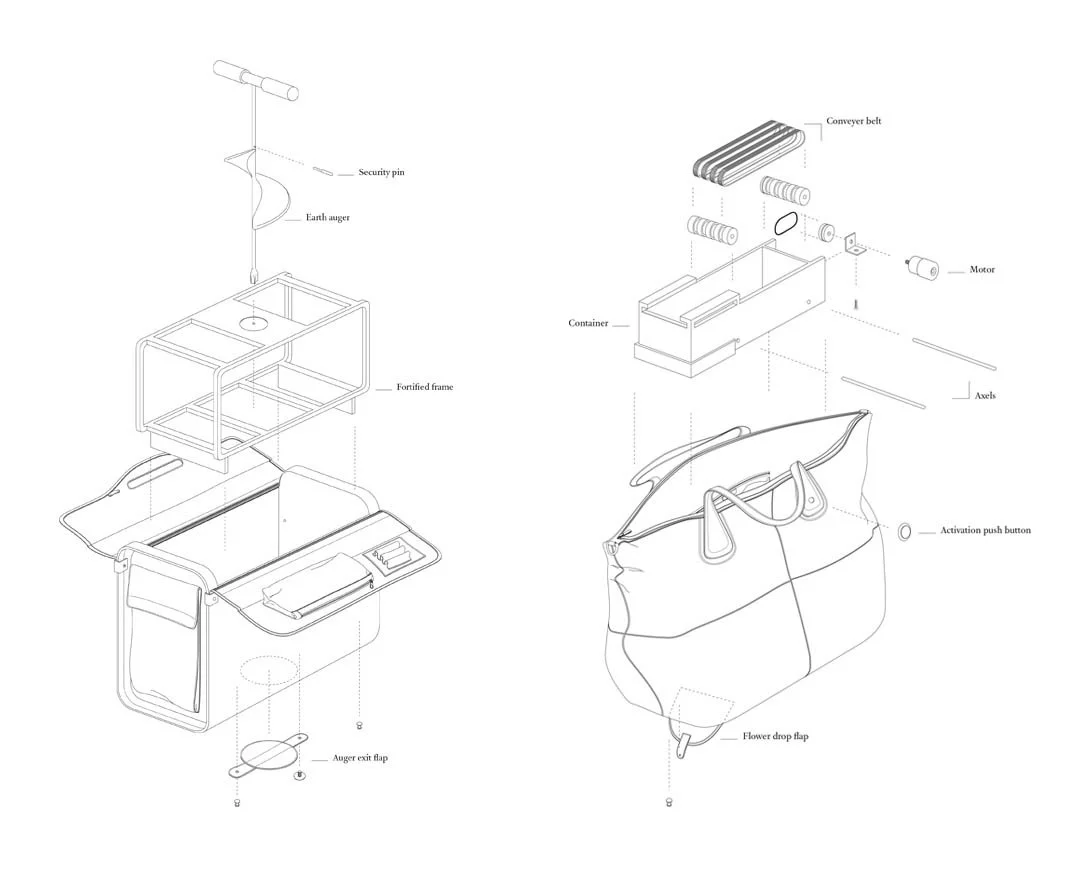 Security pin

Earth auger

Fortified frame

Auger exit flap

Conveyer belt

Motor

Container

Axels

Activation push button

Flower drop flap