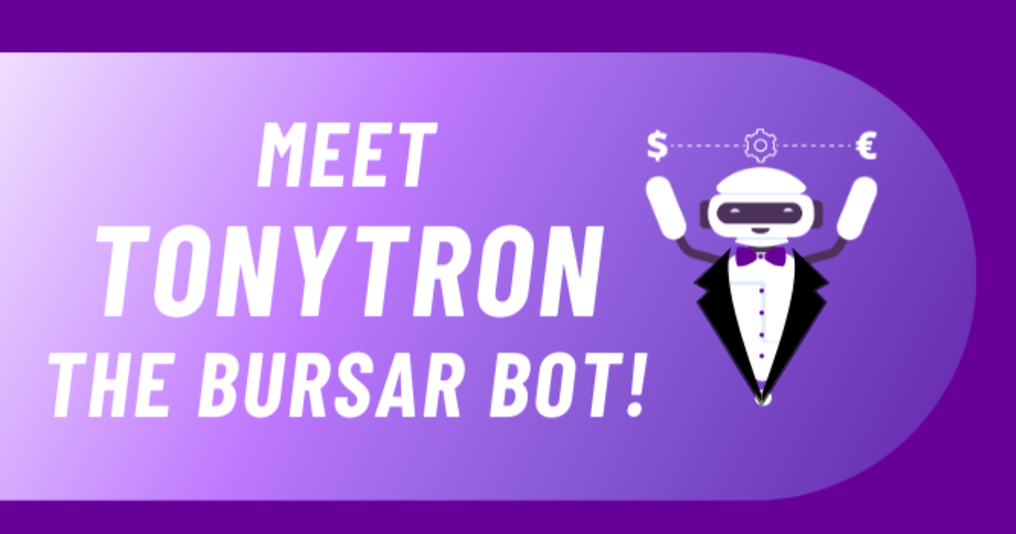 MEET
TONYTRON
THE BURSAR BOT!

$ €