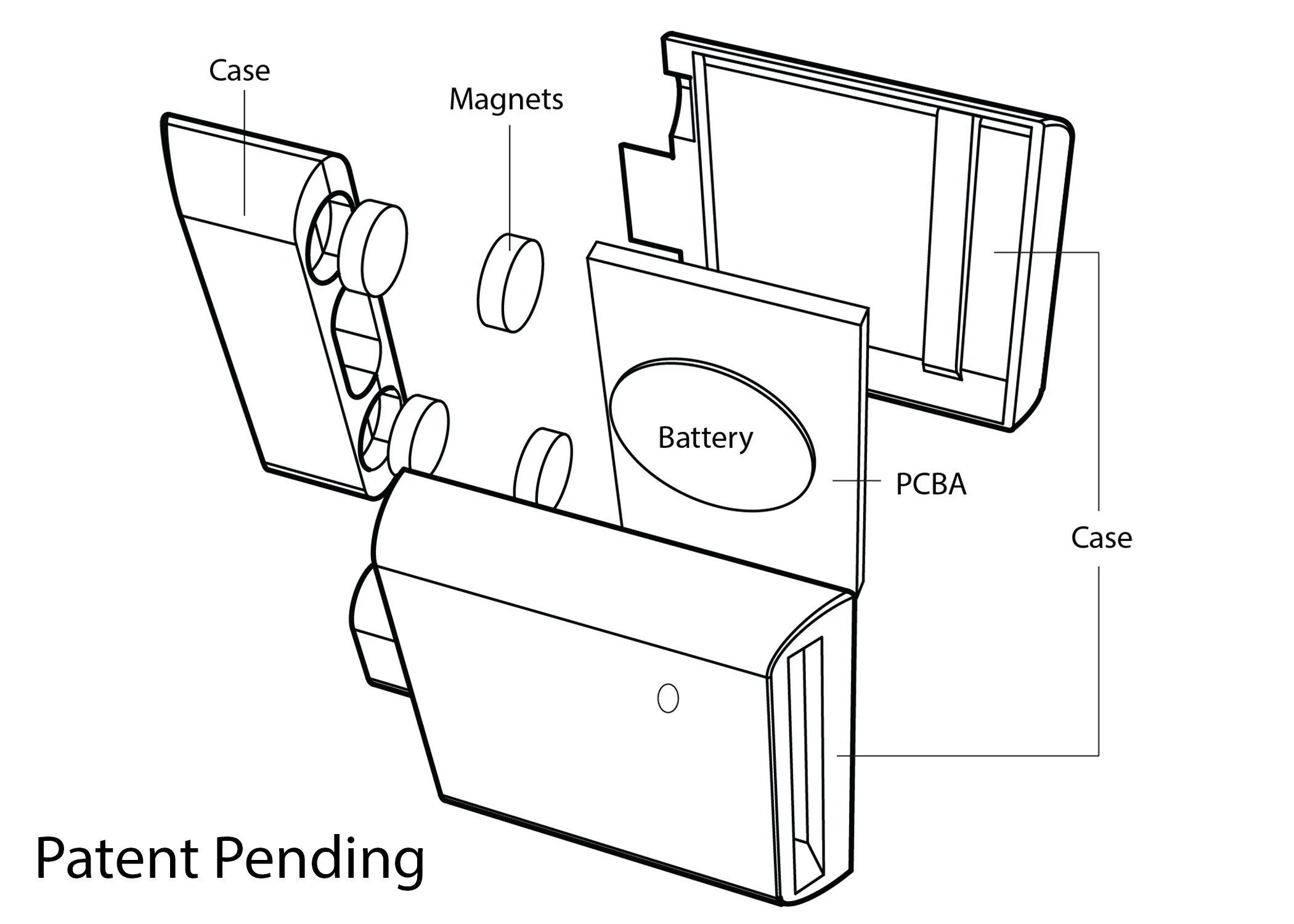 Case

Magnets

Battery

PCBA

Case

Patent Pending