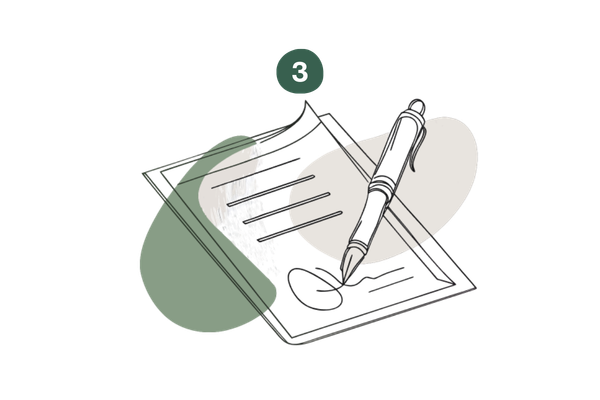 3