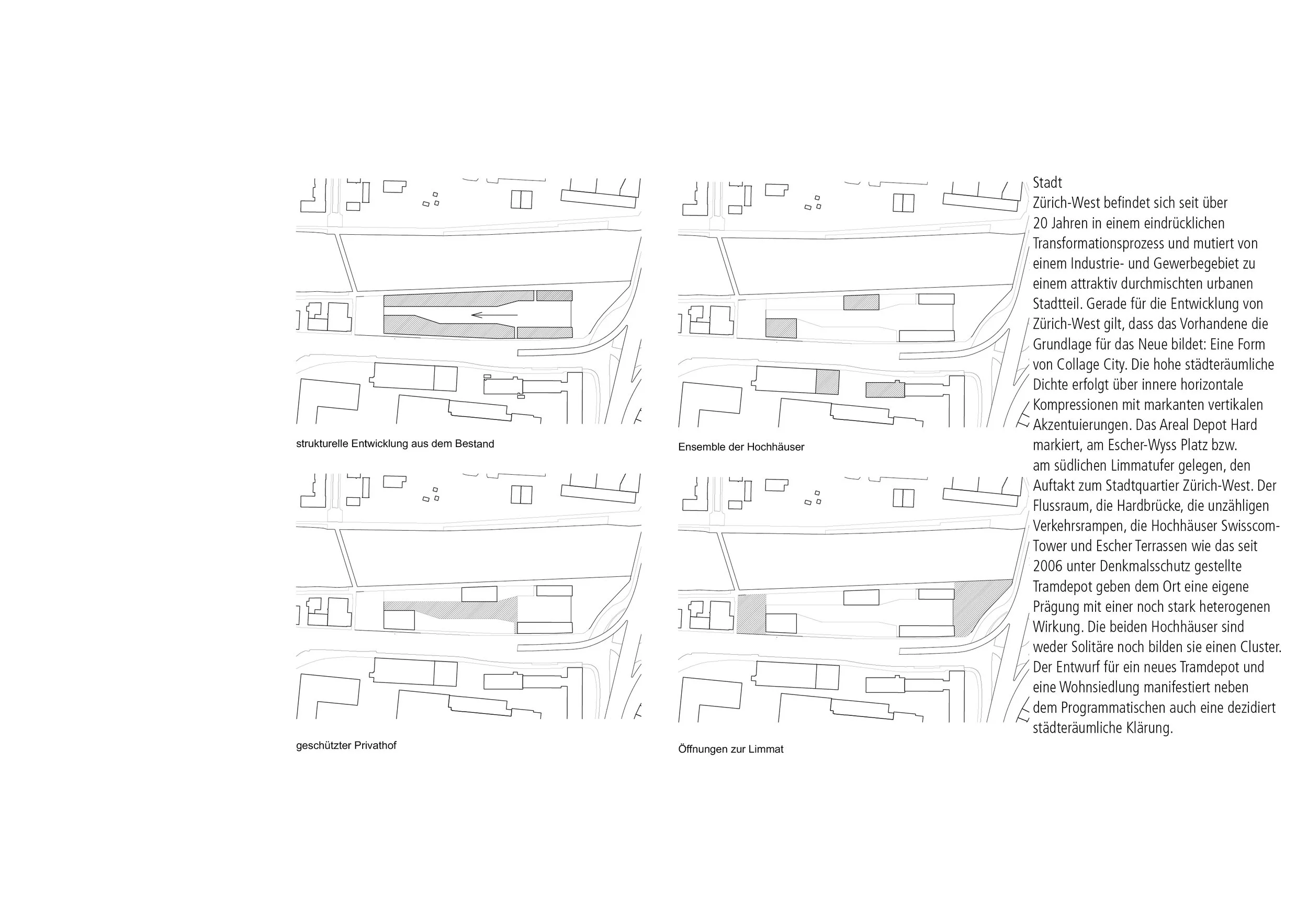 strukturelle Entwicklung aus dem Bestand

Ensemble der Hochhäuser

geschützter Privathof

Öffnungen zur Limmat

Stadt
Zürich-West befindet sich seit über 20 Jahren in einem eindrücklichen Transformationsprozess und mutiert von einem Industrie- und Gewerbegebiet zu einem attraktiv durchmischten urbanen Stadtteil. Gerade für die Entwicklung von Zürich-West gilt, dass das Vorhandene die Grundlage für das Neue bildet: Eine Form von Collage City. Die hohe städteräumliche Dichte erfolgt über innere horizontale Kompressionen mit markanten vertikalen Akzentuierungen. Das Areal Depot Hard markiert, am Escher-Wyss Platz bzw. am südlichen Limmatufer gelegen, den Auftakt zum Stadtquartier Zürich-West. Der Flussraum, die Hardbrücke, die unzähligen Verkehrsrampen, die Hochhäuser Swisscom-Tower und Escher Terrassen wie das seit 2006 unter Denkmalsschutz gestellte Tramdepot geben dem Ort eine eigene Prägung mit einer noch stark heterogenen Wirkung. Die beiden Hochhäuser sind weder Solitäre noch bilden sie einen Cluster. Der Entwurf für ein neues Tramdepot und eine Wohnsiedlung manifestiert neben dem Programmatischen auch eine dezidiert städteräumliche Klärung.