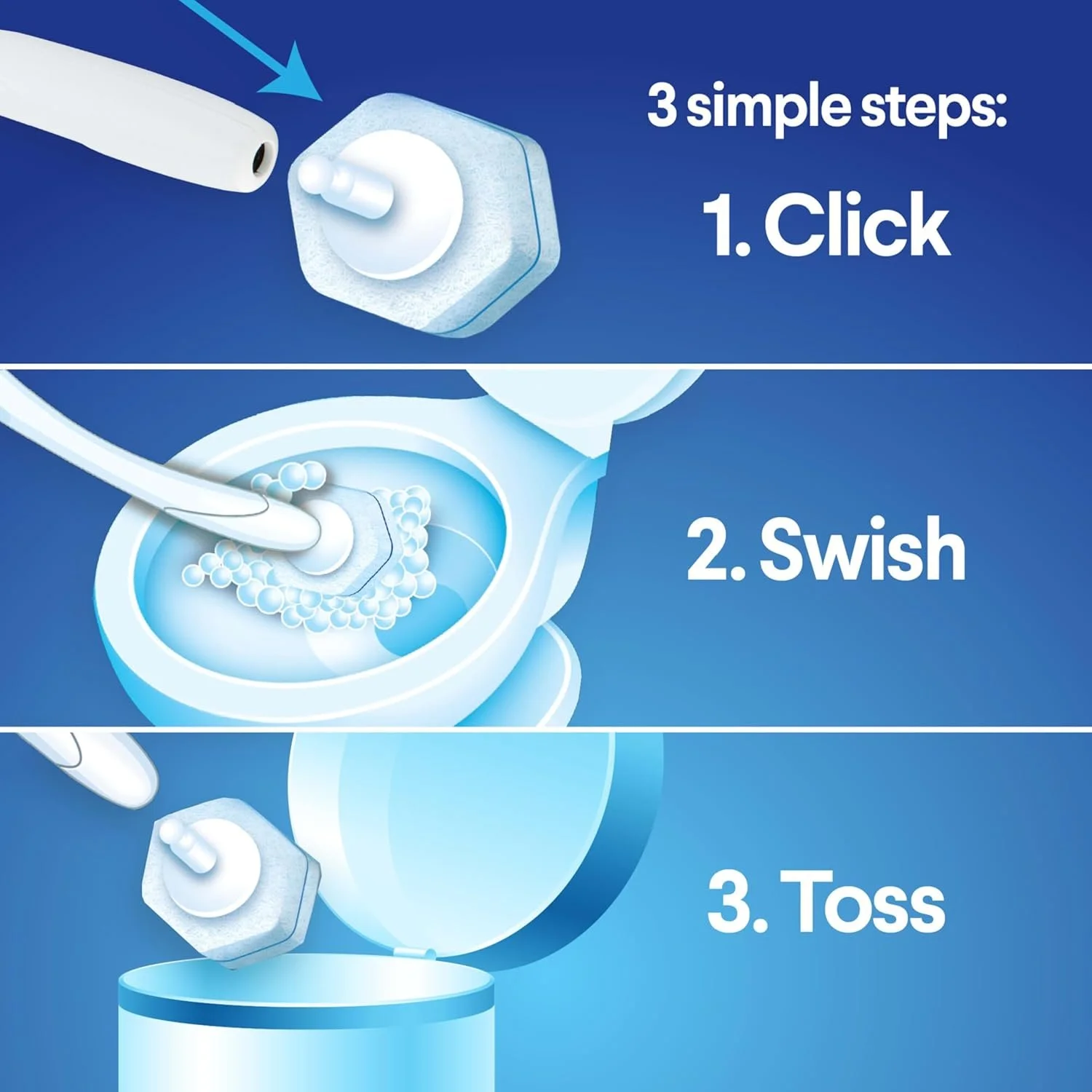 3 simple steps:

1. Click

2. Swish

3. Toss