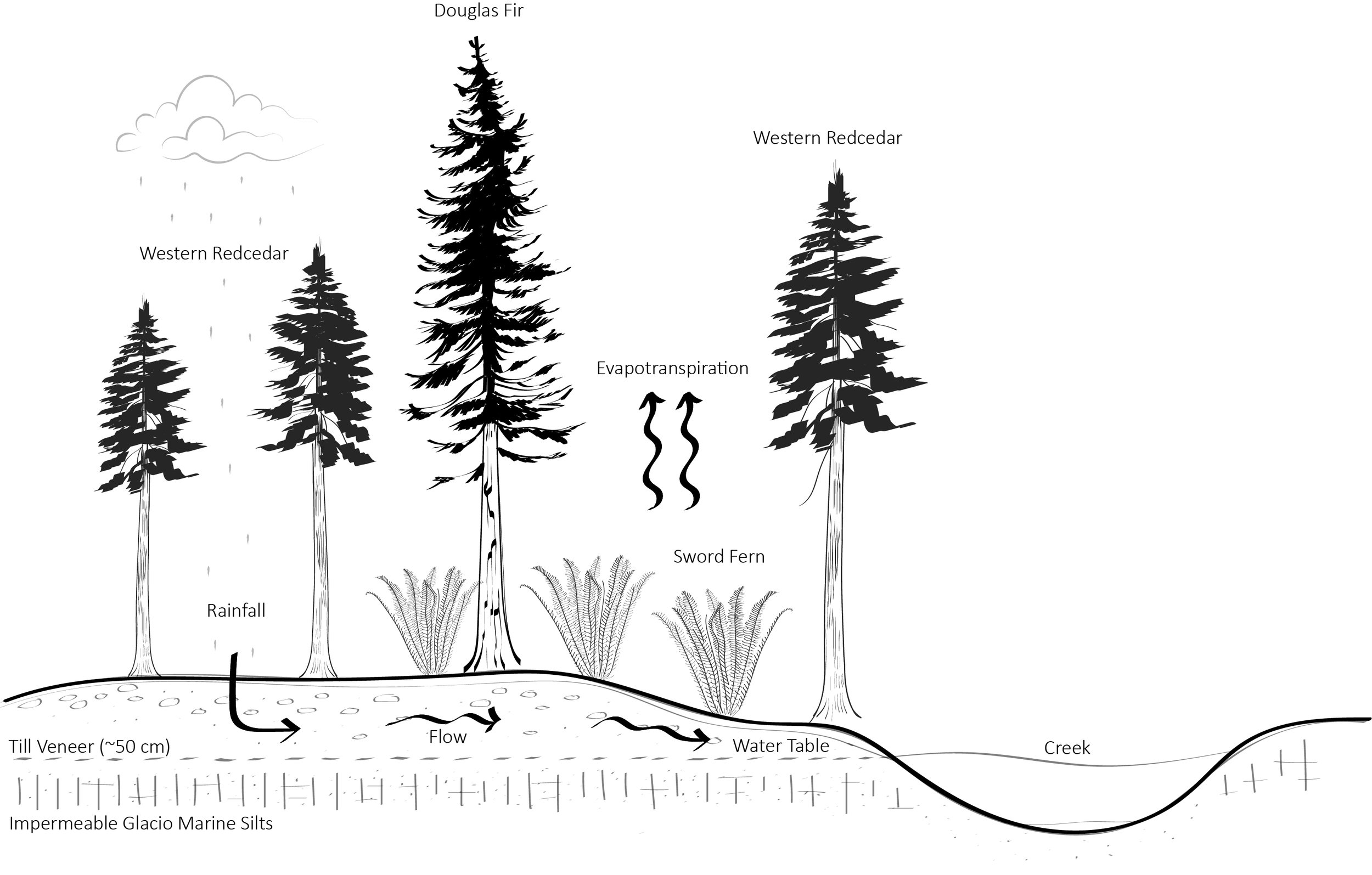 Douglas Fir

Western Redcedar

Western Redcedar

Evapotranspiration

Sword Fern

Rainfall

Flow

Till Veneer (~50 cm)

Water Table

Creek

Impermeable Glacio Marine Silts