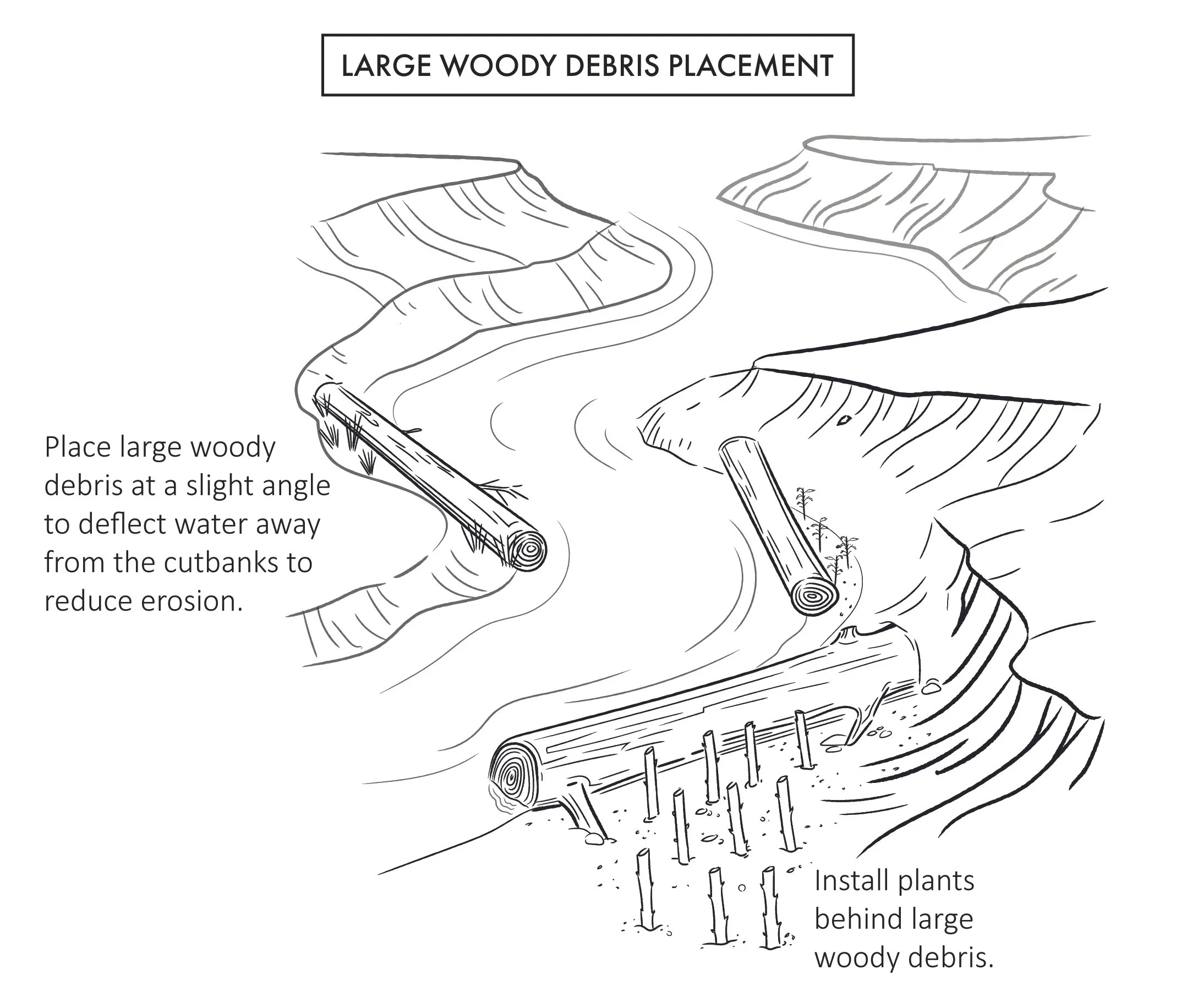 LARGE WOODY DEBRIS PLACEMENT

Place large woody debris at a slight angle to deflect water away from the cutbanks to reduce erosion.

Install plants behind large woody debris.