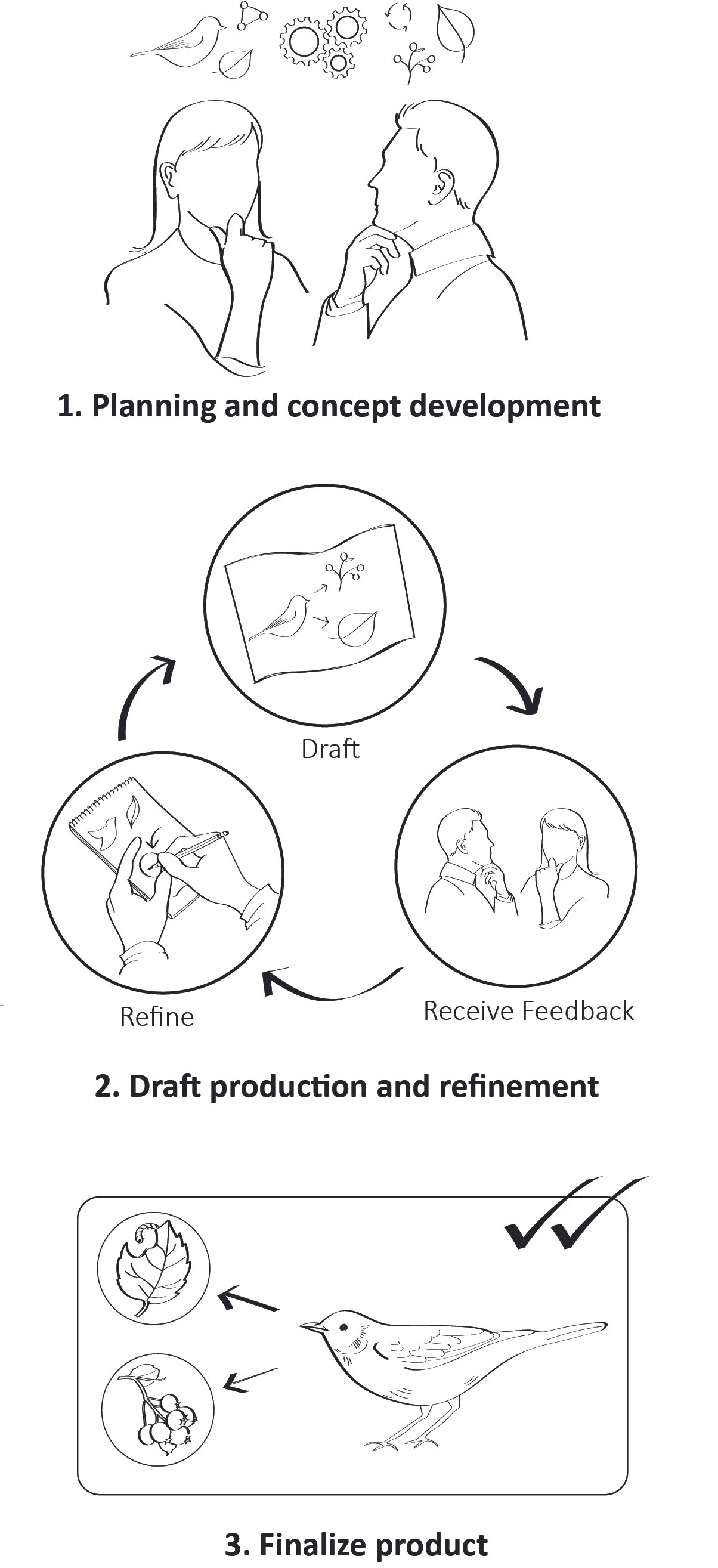 1. Planning and concept development

Draft

Refine

Receive Feedback

2. Draft production and refinement

3. Finalize product