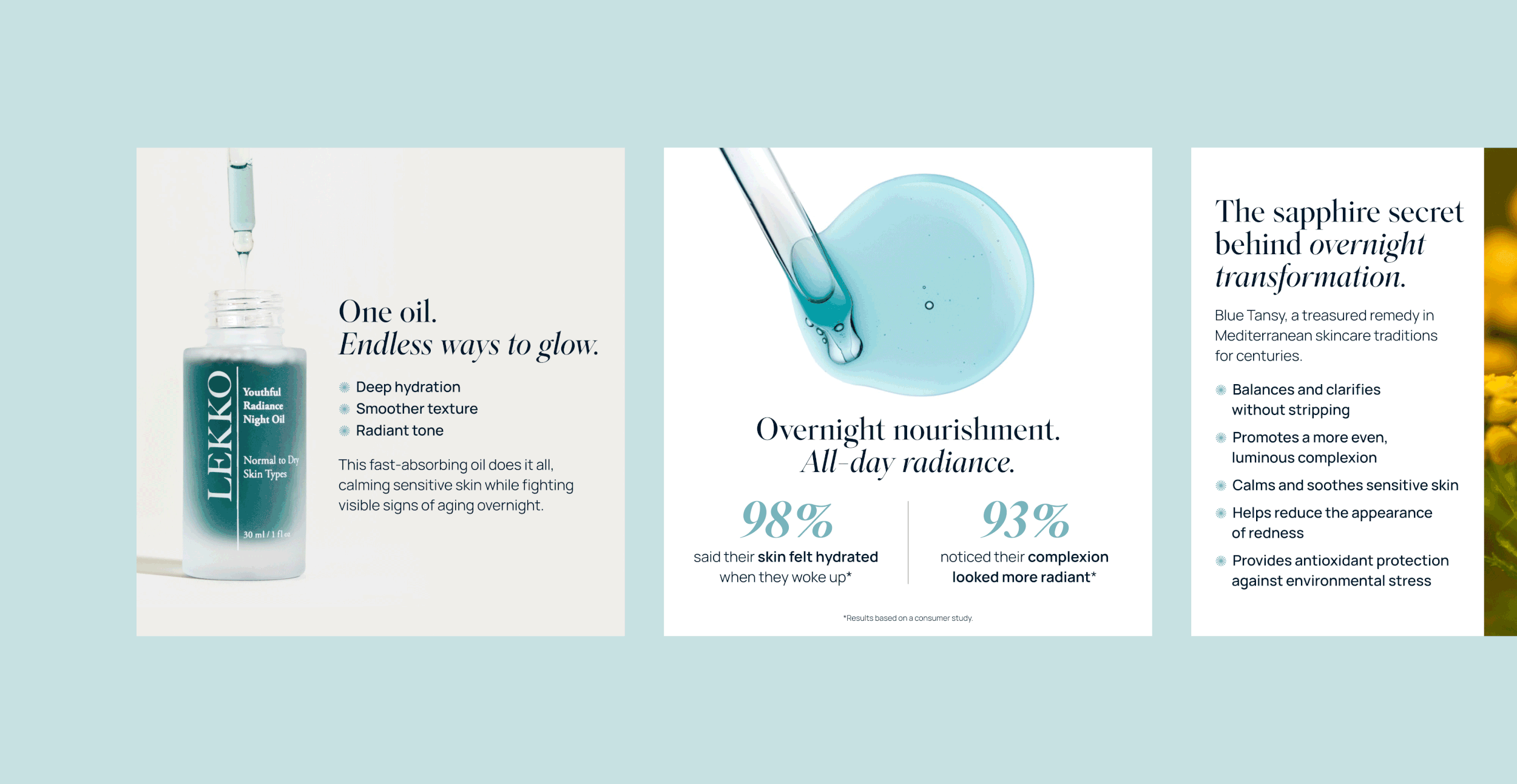 LEKKO
Youthful Radiance Night Oil
Normal to Dry Skin Types
30 ml / 1 fl oz

One oil.
Endless ways to glow.

Deep hydration
Smoother texture
Radiant tone

This fast-absorbing oil does it all, calming sensitive skin while fighting visible signs of aging overnight.

Overnight nourishment.
All-day radiance.

98%
said their skin felt hydrated when they woke up*

93%
noticed their complexion looked more radiant*

*Results based on a consumer study.

The sapphire secret behind overnight transformation.

Blue Tansy, a treasured remedy in Mediterranean skincare traditions for centuries.

Balances and clarifies without stripping
Promotes a more even, luminous complexion
Calms and soothes sensitive skin
Helps reduce the appearance of redness
Provides antioxidant protection against environmental stress