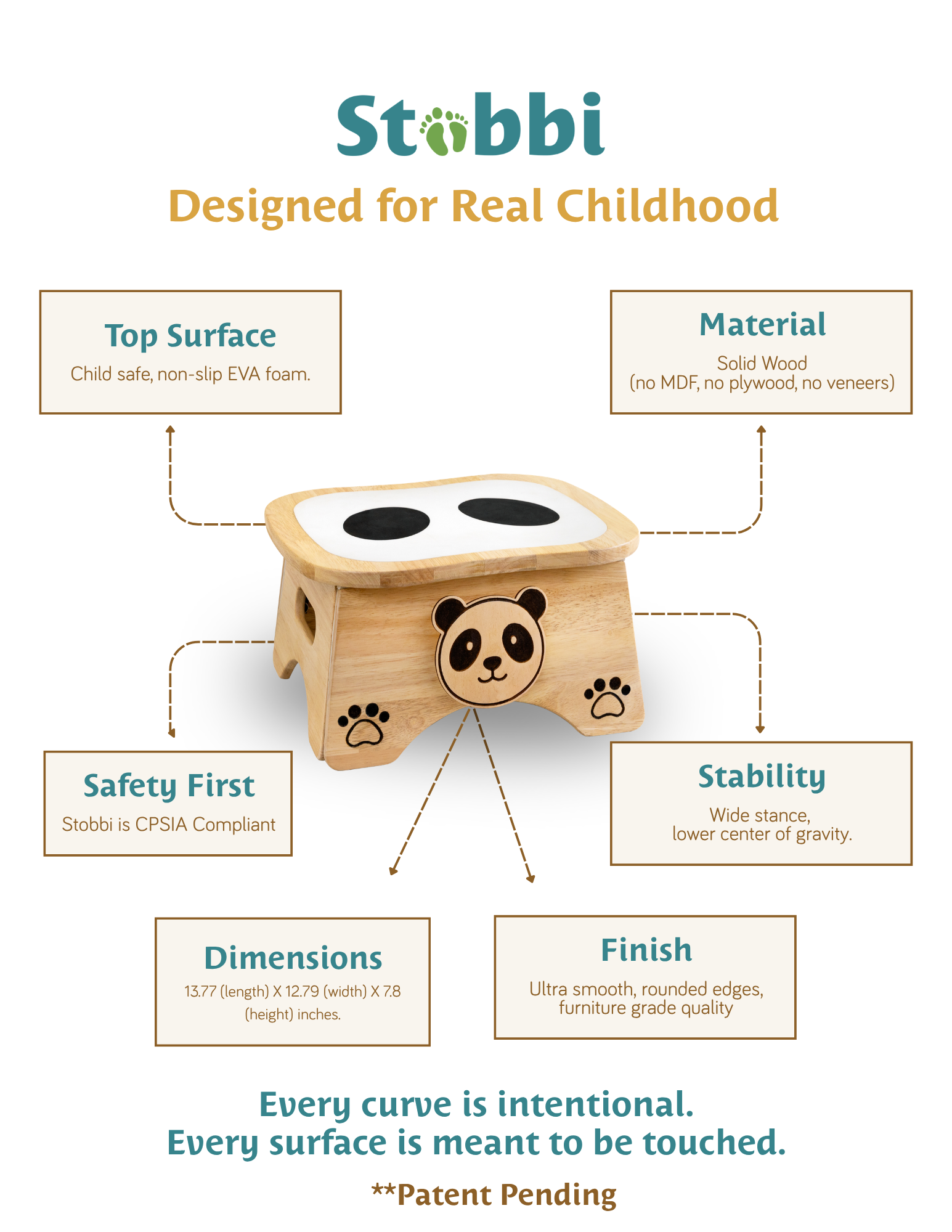 Stobbi

Designed for Real Childhood

Top Surface
Child safe, non-slip EVA foam.

Material
Solid Wood
(no MDF, no plywood, no veneers)

Safety First
Stobbi is CPSIA Compliant

Stability
Wide stance,
lower center of gravity.

Dimensions
13.77 (length) X 12.79 (width) X 7.8 (height) inches.

Finish
Ultra smooth, rounded edges,
furniture grade quality

Every curve is intentional.
Every surface is meant to be touched.

**Patent Pending