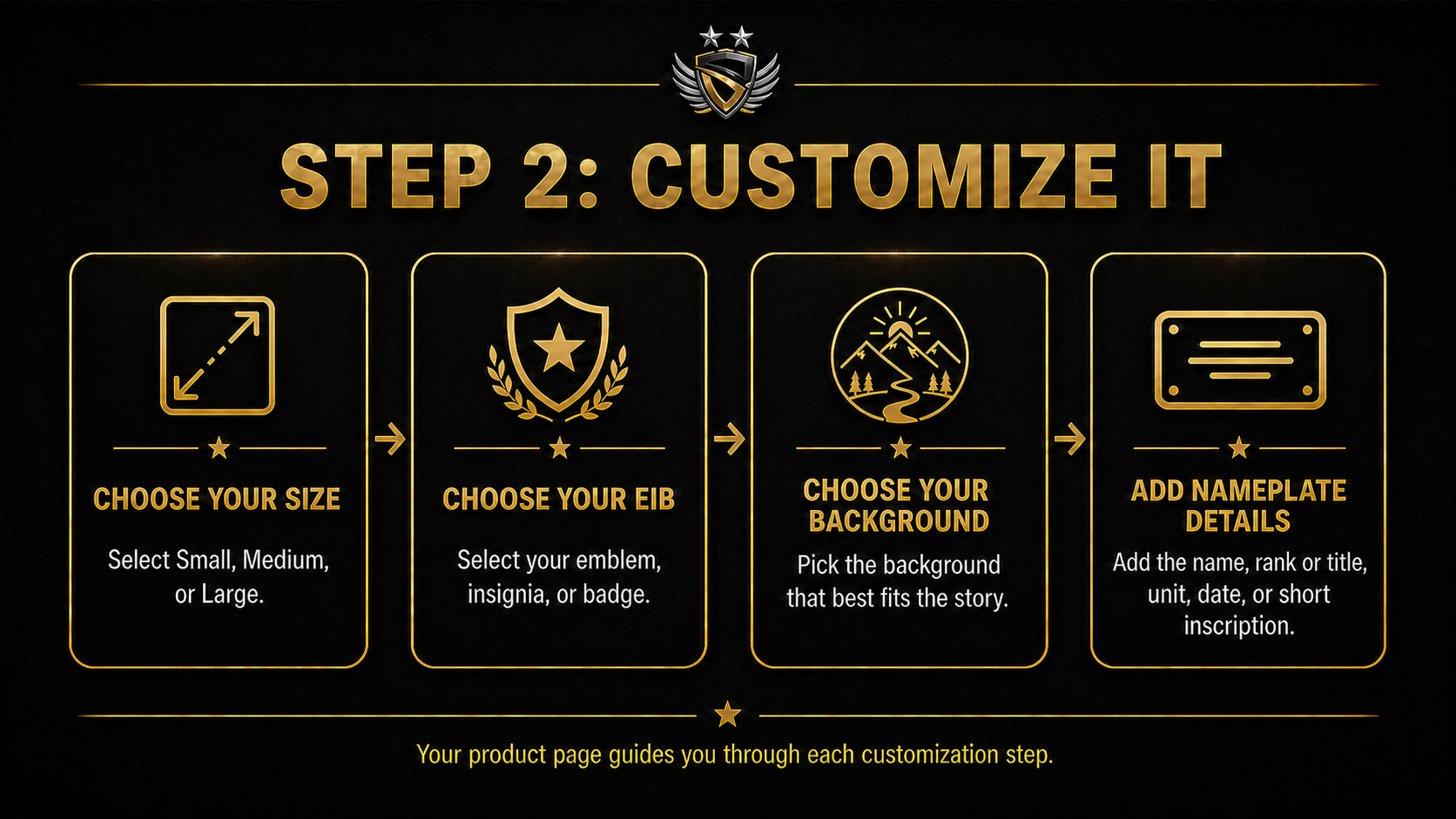 STEP 2: CUSTOMIZE IT

CHOOSE YOUR SIZE

Select Small, Medium, or Large.

CHOOSE YOUR EIB

Select your emblem, insignia, or badge.

CHOOSE YOUR BACKGROUND

Pick the background that best fits the story.

ADD NAMEPLATE DETAILS

Add the name, rank or title, unit, date, or short inscription.

Your product page guides you through each customization step.