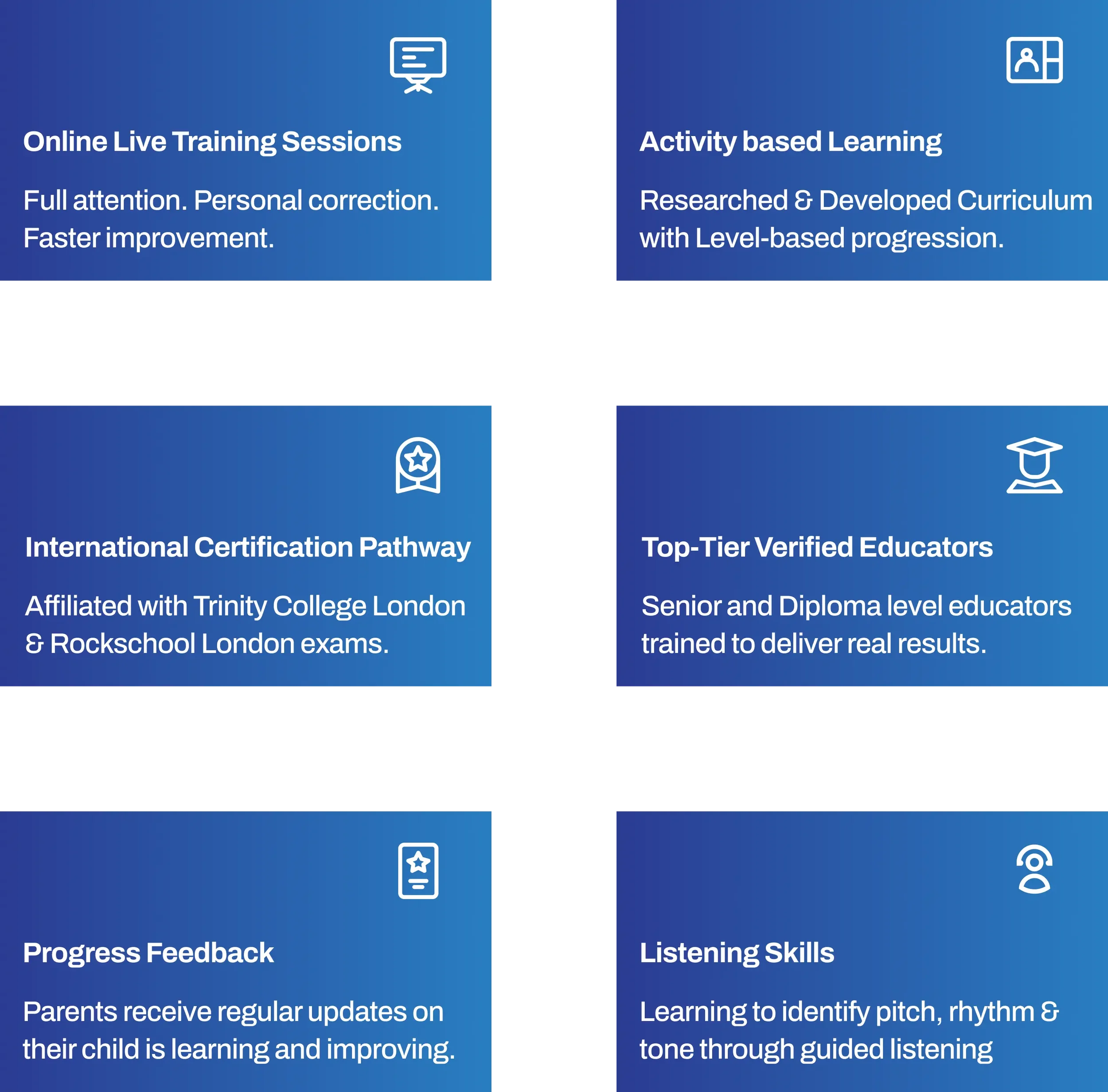 Online Live Training Sessions

Full attention. Personal correction. Faster improvement.

Activity based Learning

Researched & Developed Curriculum with Level-based progression.

International Certification Pathway

Affiliated with Trinity College London & Rockschool London exams.

Top-Tier Verified Educators

Senior and Diploma level educators trained to deliver real results.

Progress Feedback

Parents receive regular updates on their child is learning and improving.

Listening Skills

Learning to identify pitch, rhythm & tone through guided listening