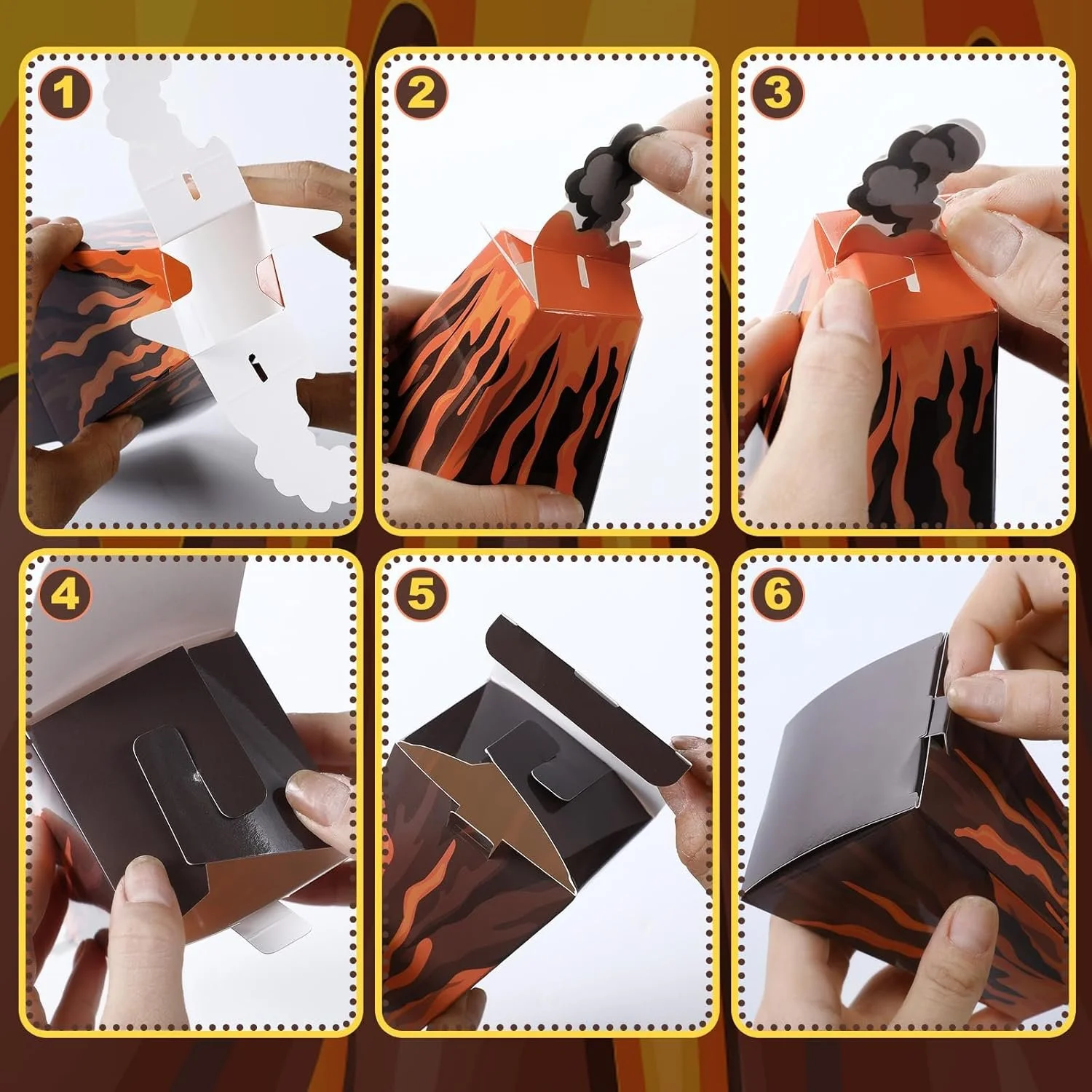 1
2
3
4
5
6