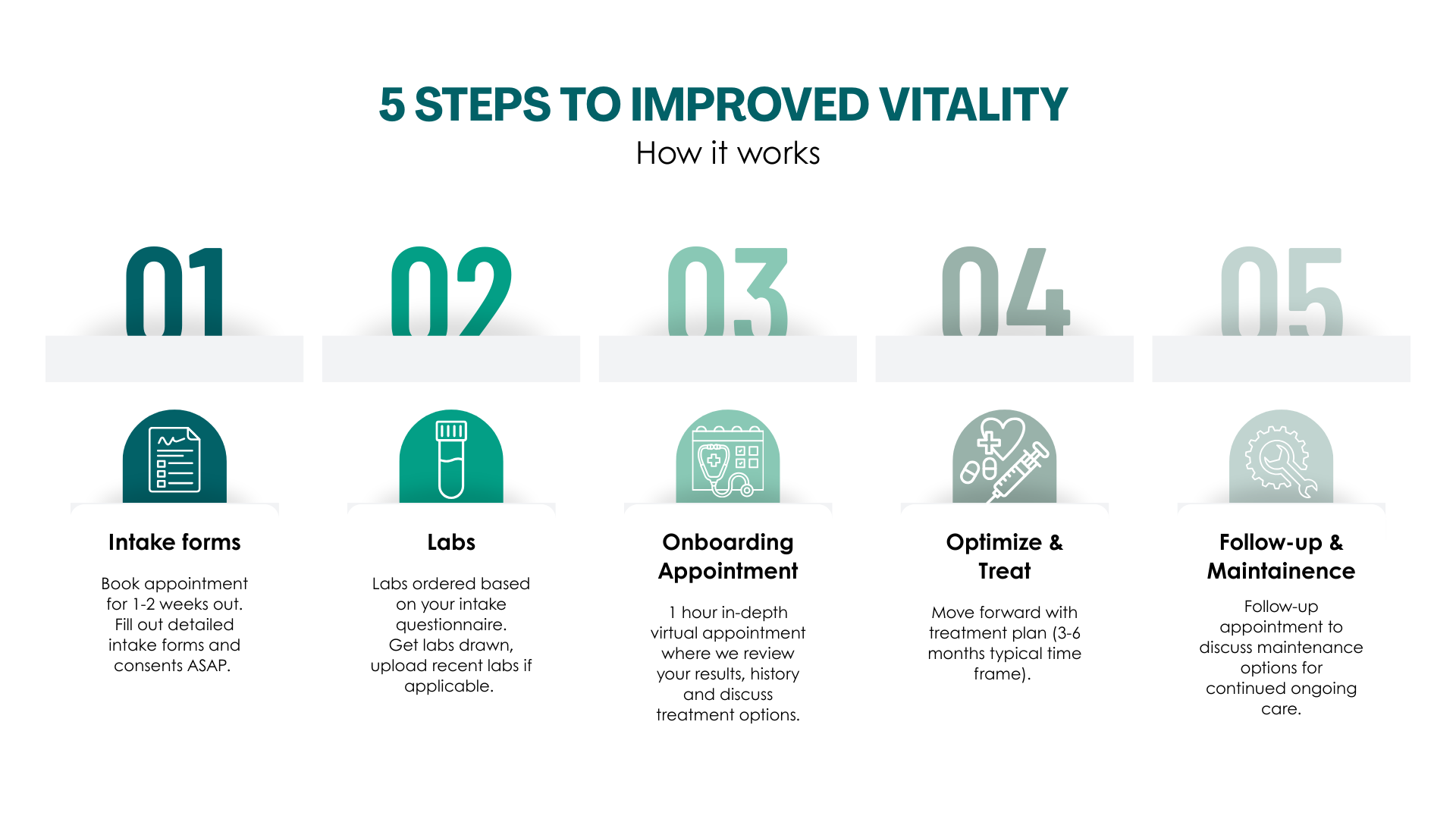 5 STEPS TO IMPROVED VITALITY
How it works

01

Intake forms

Book appointment for 1-2 weeks out. Fill out detailed intake forms and consents ASAP.

02

Labs

Labs ordered based on your intake questionnaire. Get labs drawn, upload recent labs if applicable.

03

Onboarding Appointment

1 hour in-depth virtual appointment where we review your results, history and discuss treatment options.

04

Optimize & Treat

Move forward with treatment plan (3-6 months typical time frame).

05

Follow-up & Maintainence

Follow-up appointment to discuss maintenance options for continued ongoing care.